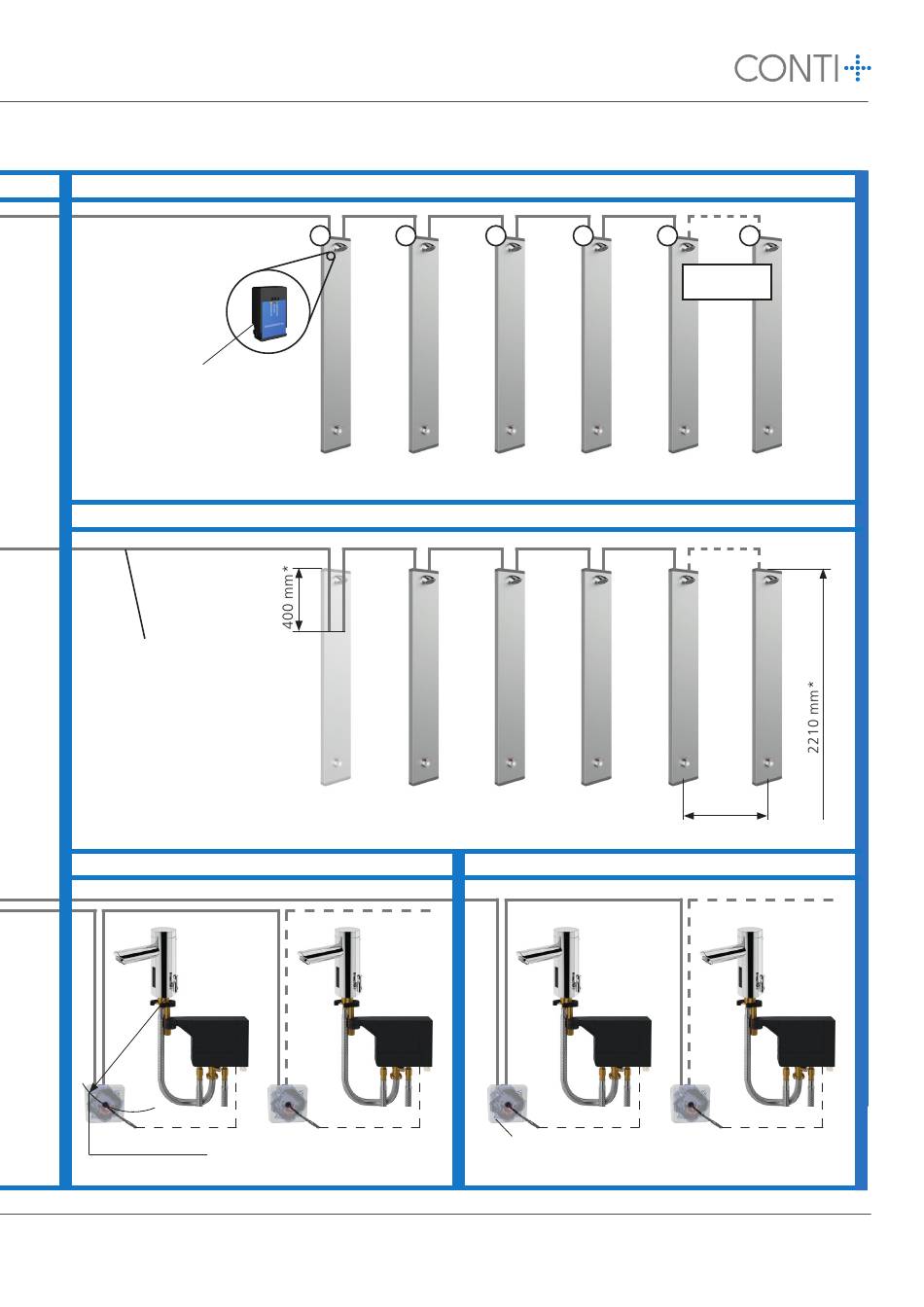 CONTI+

400 mm*

2210 mm*