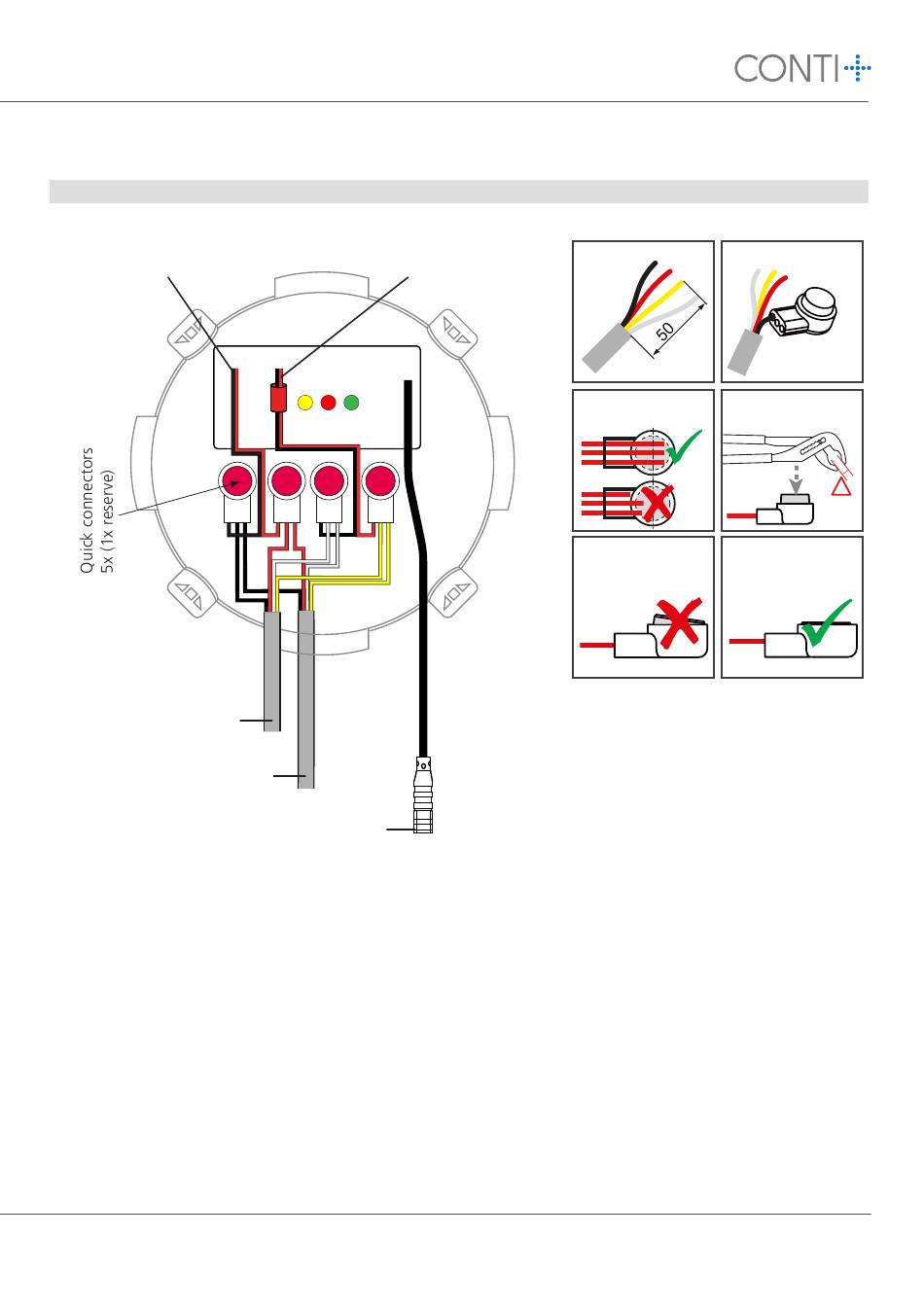 CONTI

Quick connectors
5x (1x reserve)

50