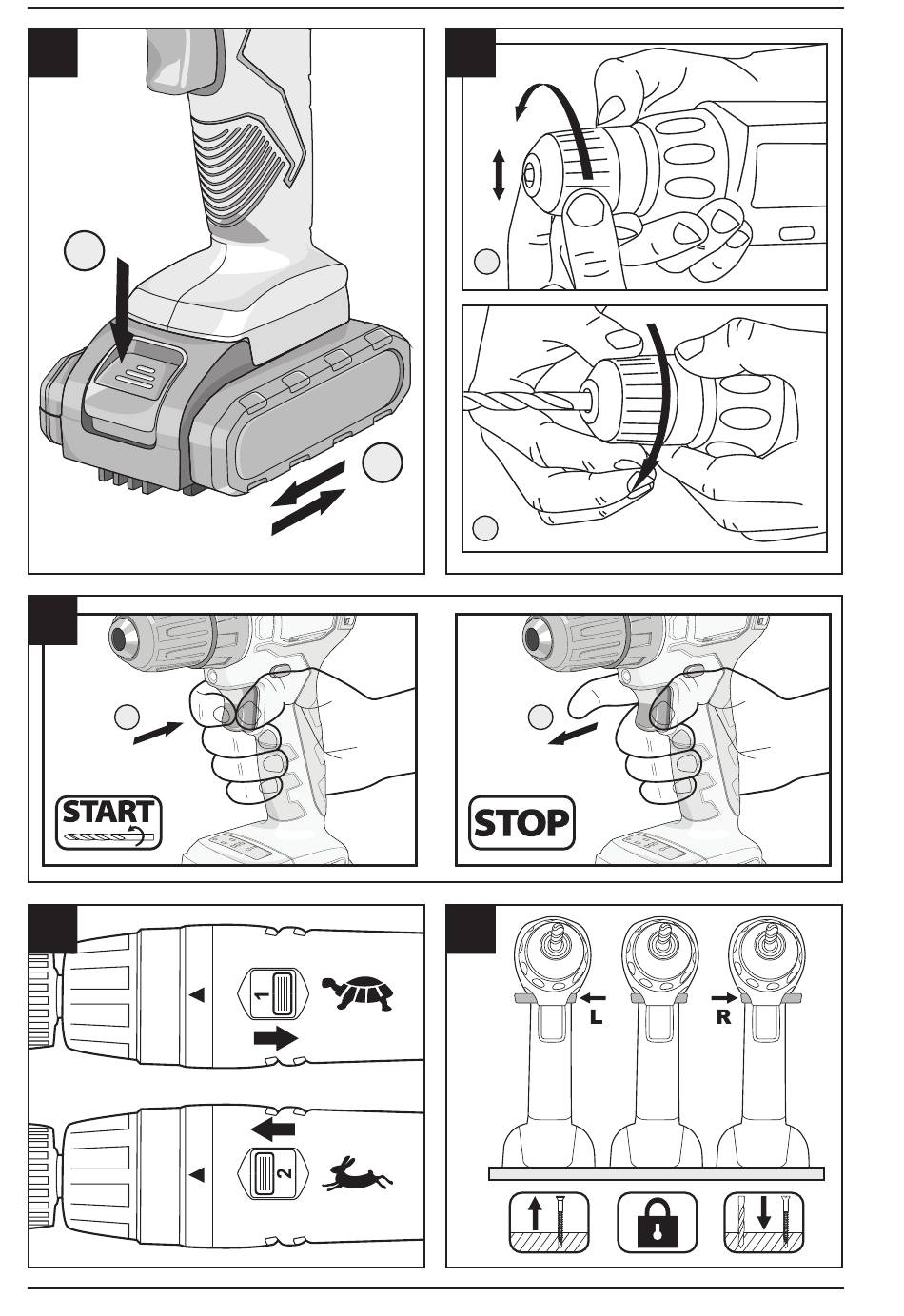 START

STOP

1

2

L

R