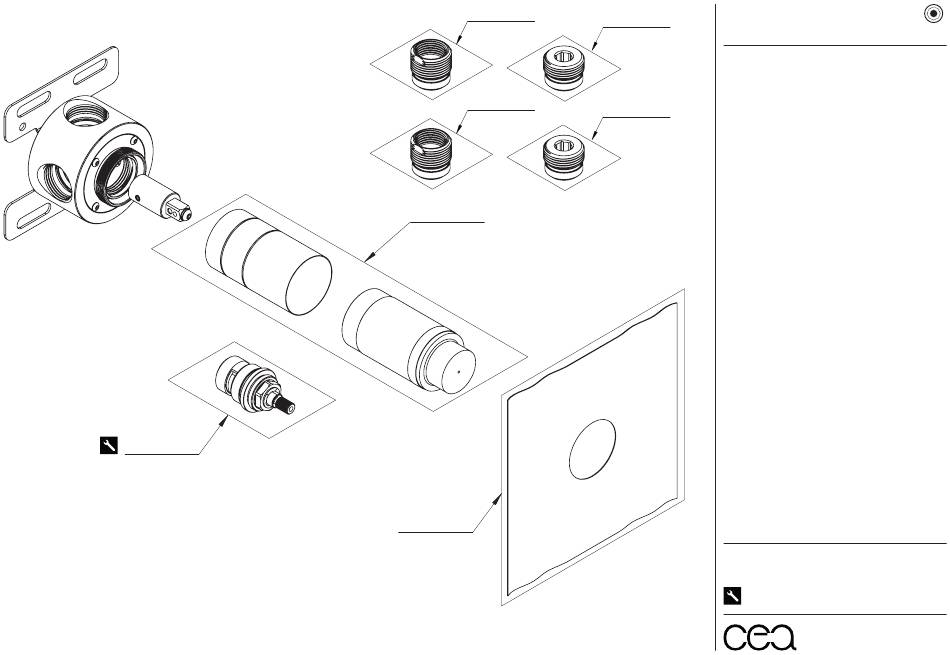 cea