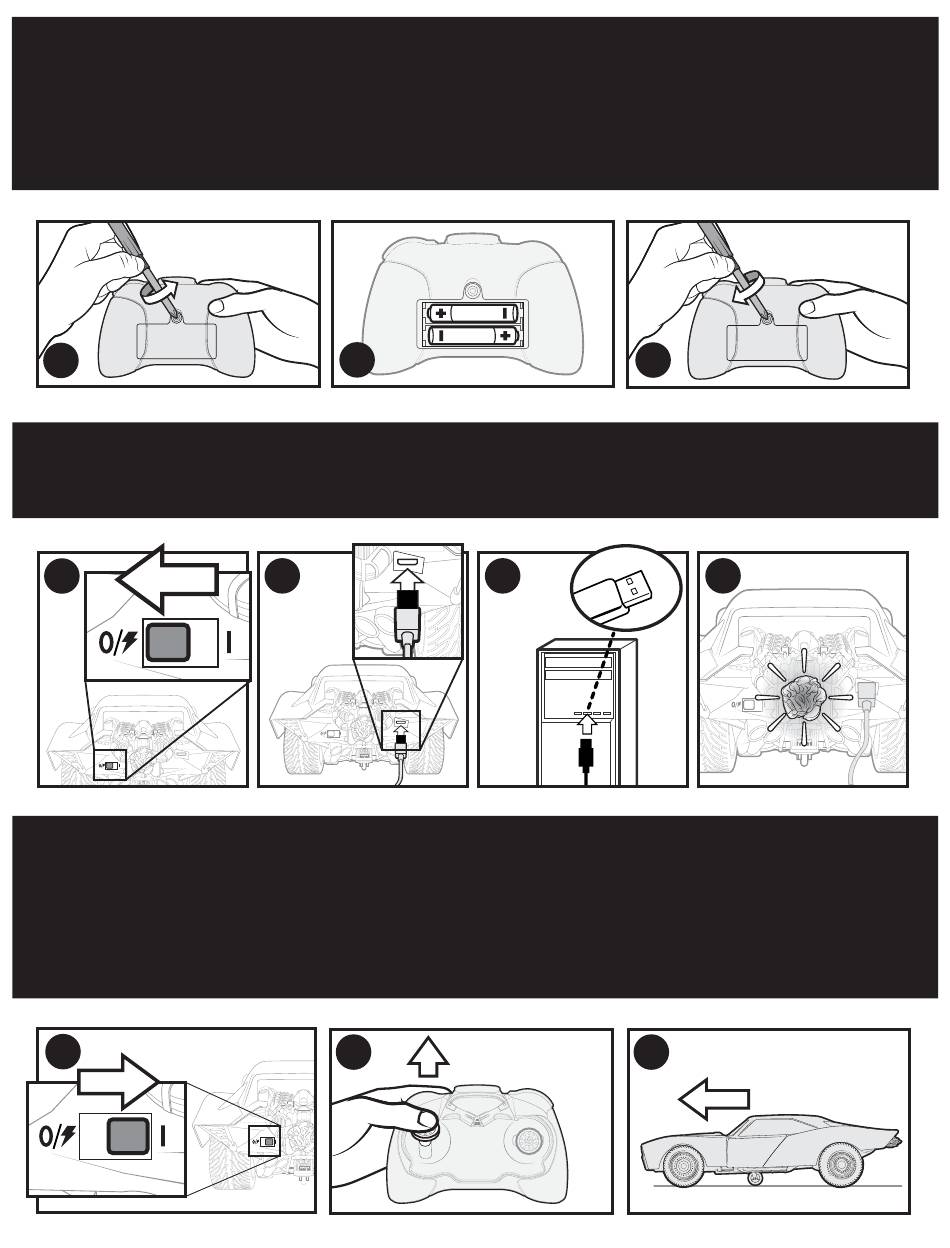 0/⚡

I

0/⚡

I