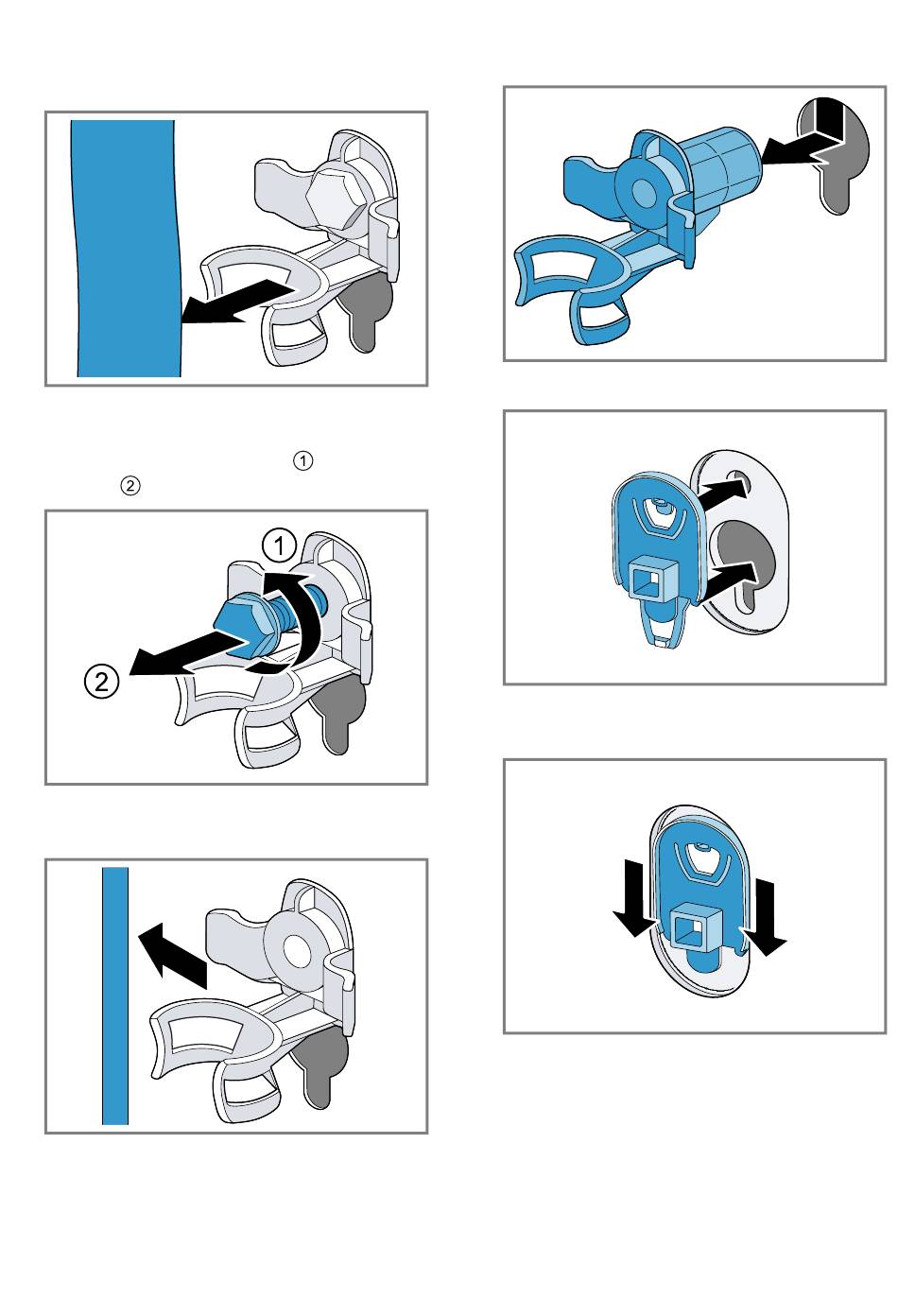 ①
②

①

②