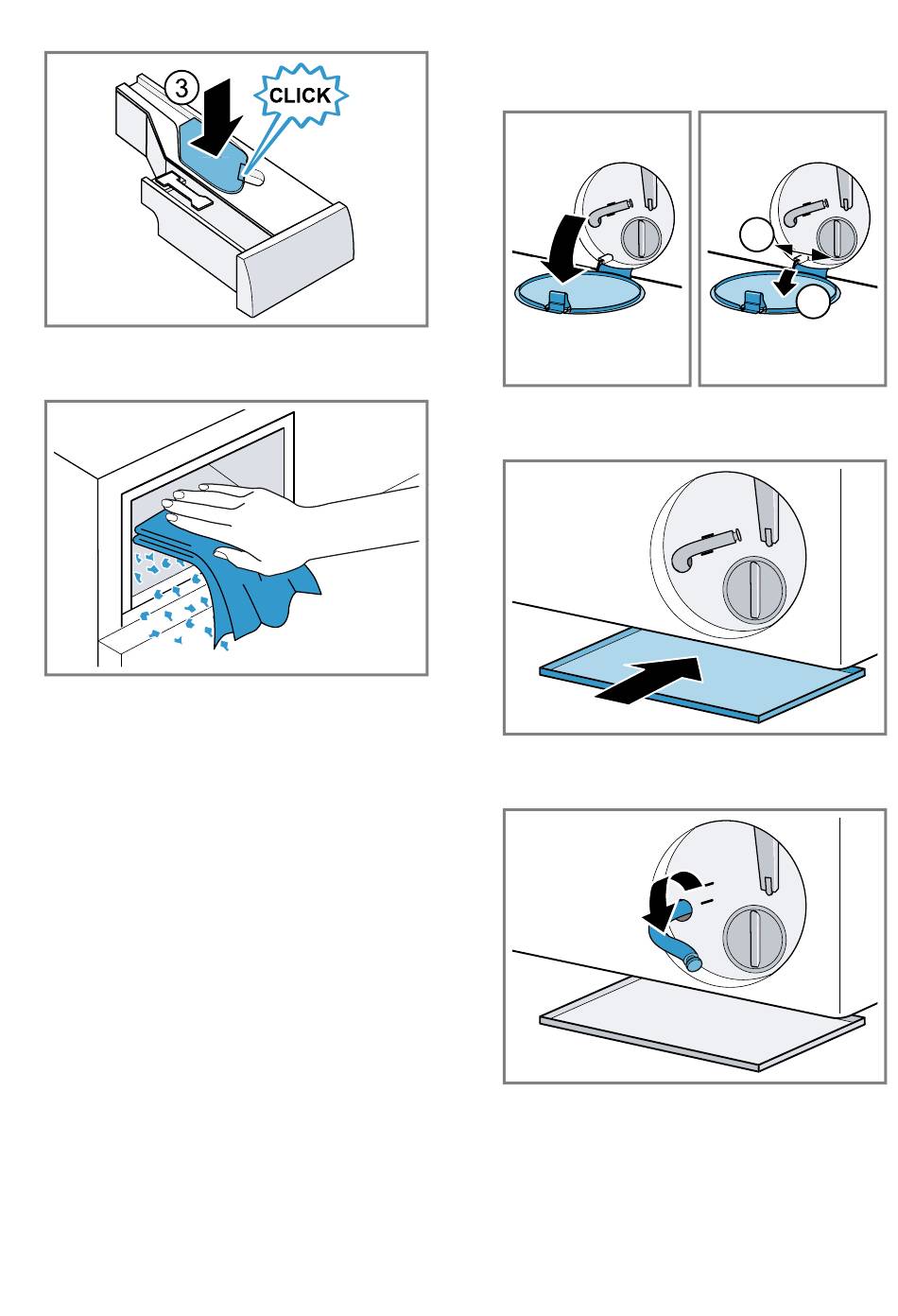 3
CLICK