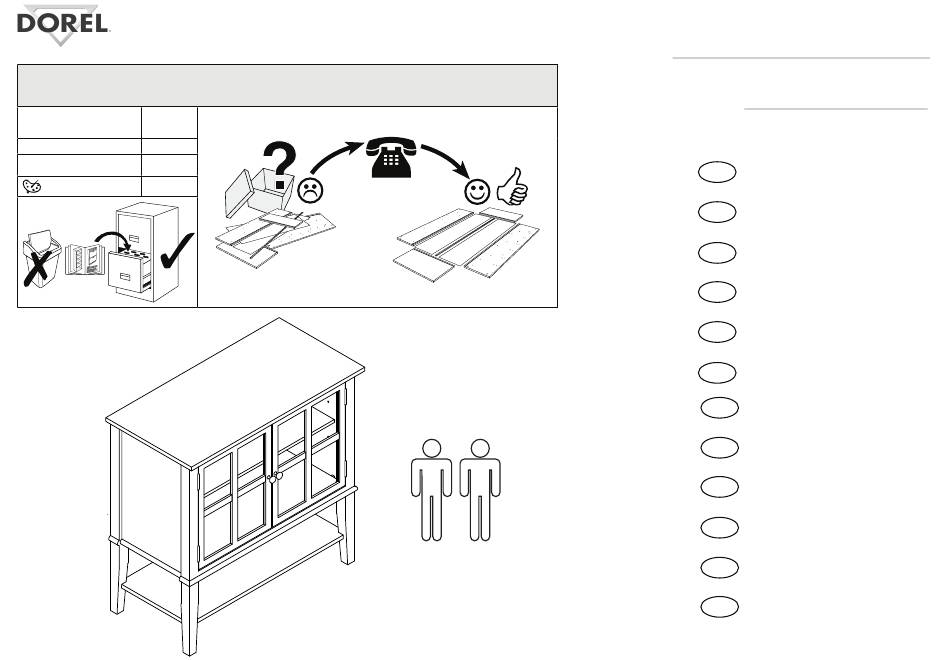 DOREL