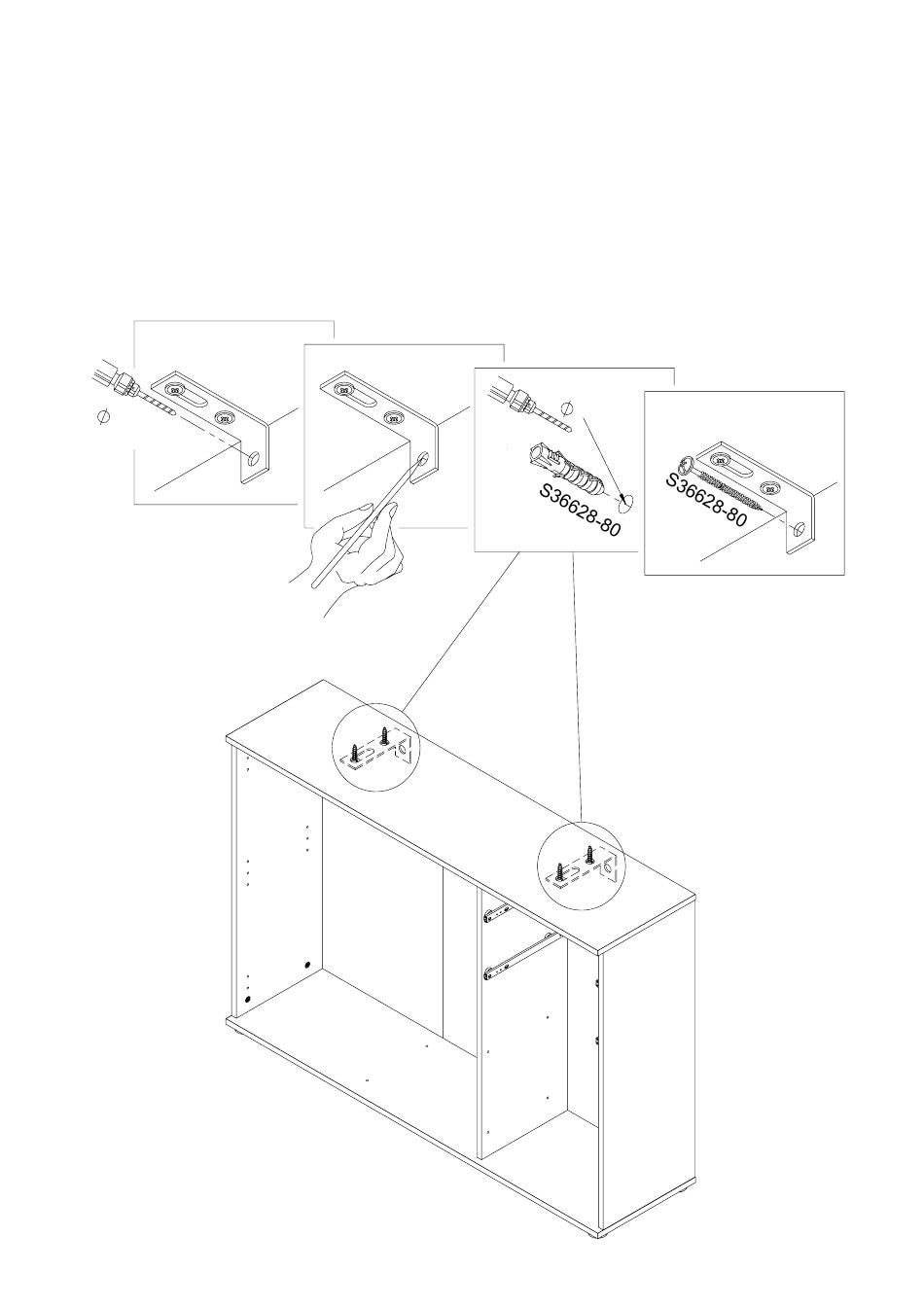 S36628-80

S36628-80