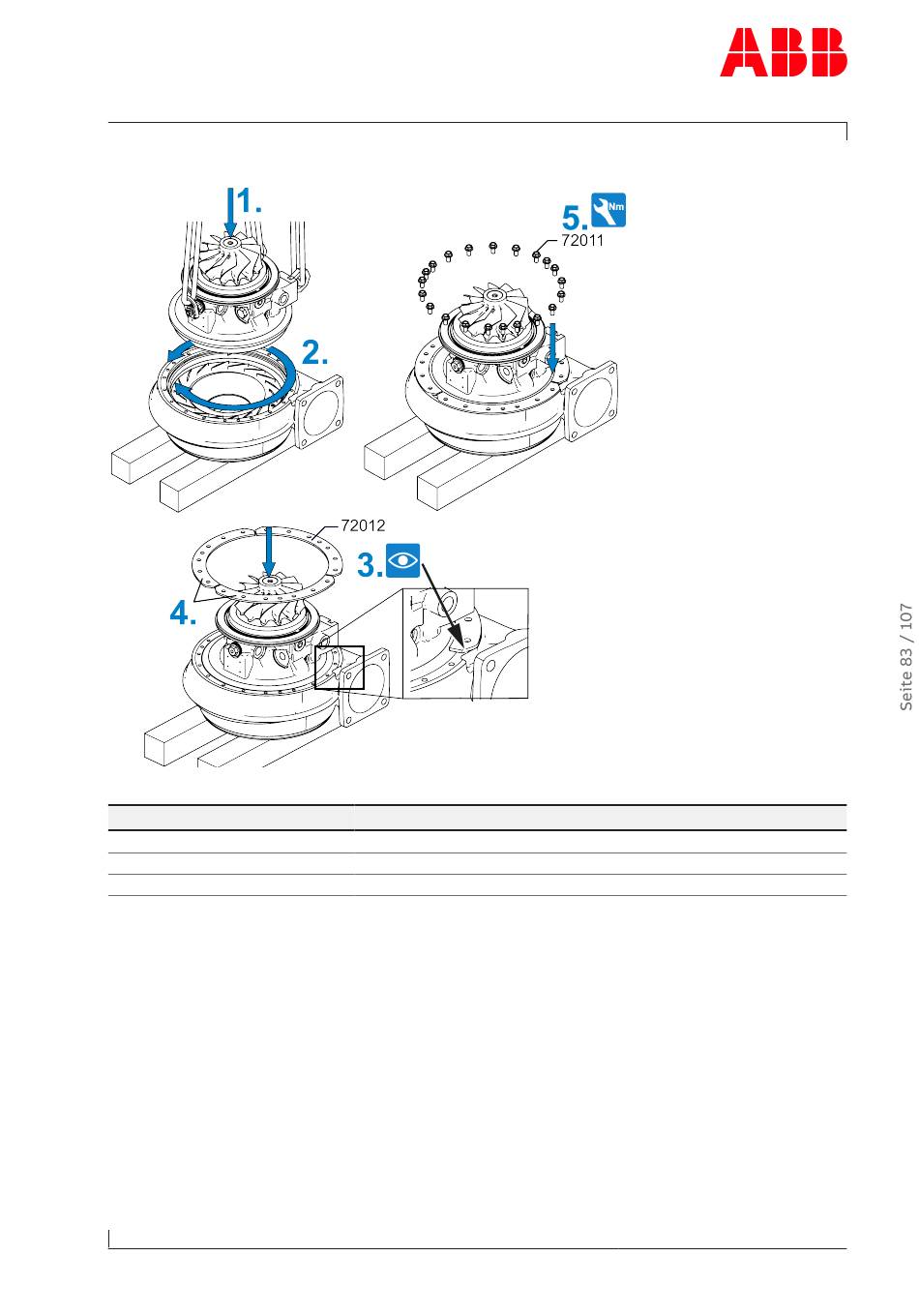 ABB

1.

2.

5. Nm

72011

72012

3.

4.

Seite 83 / 107