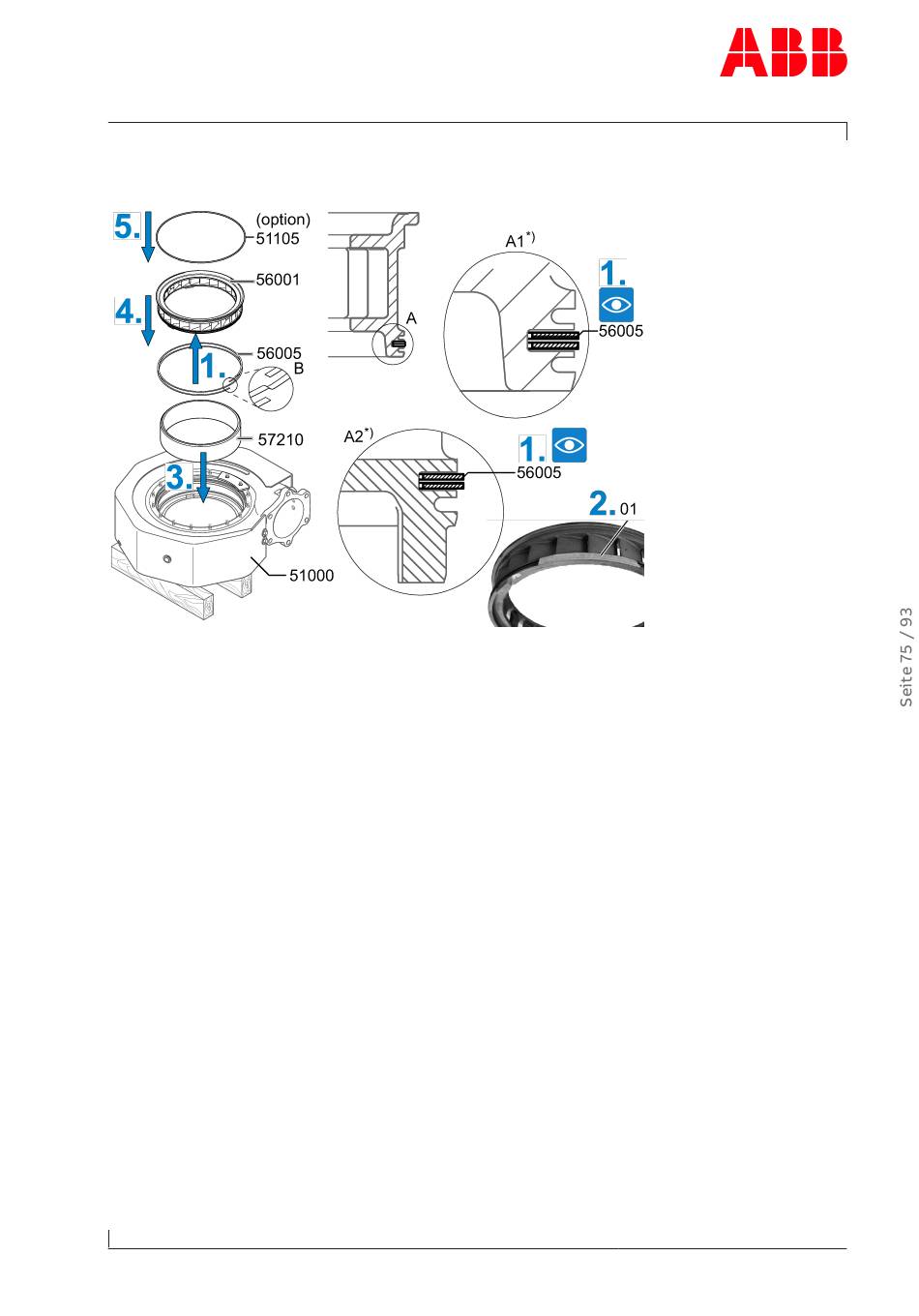 ABB

5.
(option)
51105
56001
4.
56005
1.
B
57210
3.
51000
A
A1*)
1.
56005
A2*)
1.
56005
2.
01

Seite 75 / 93