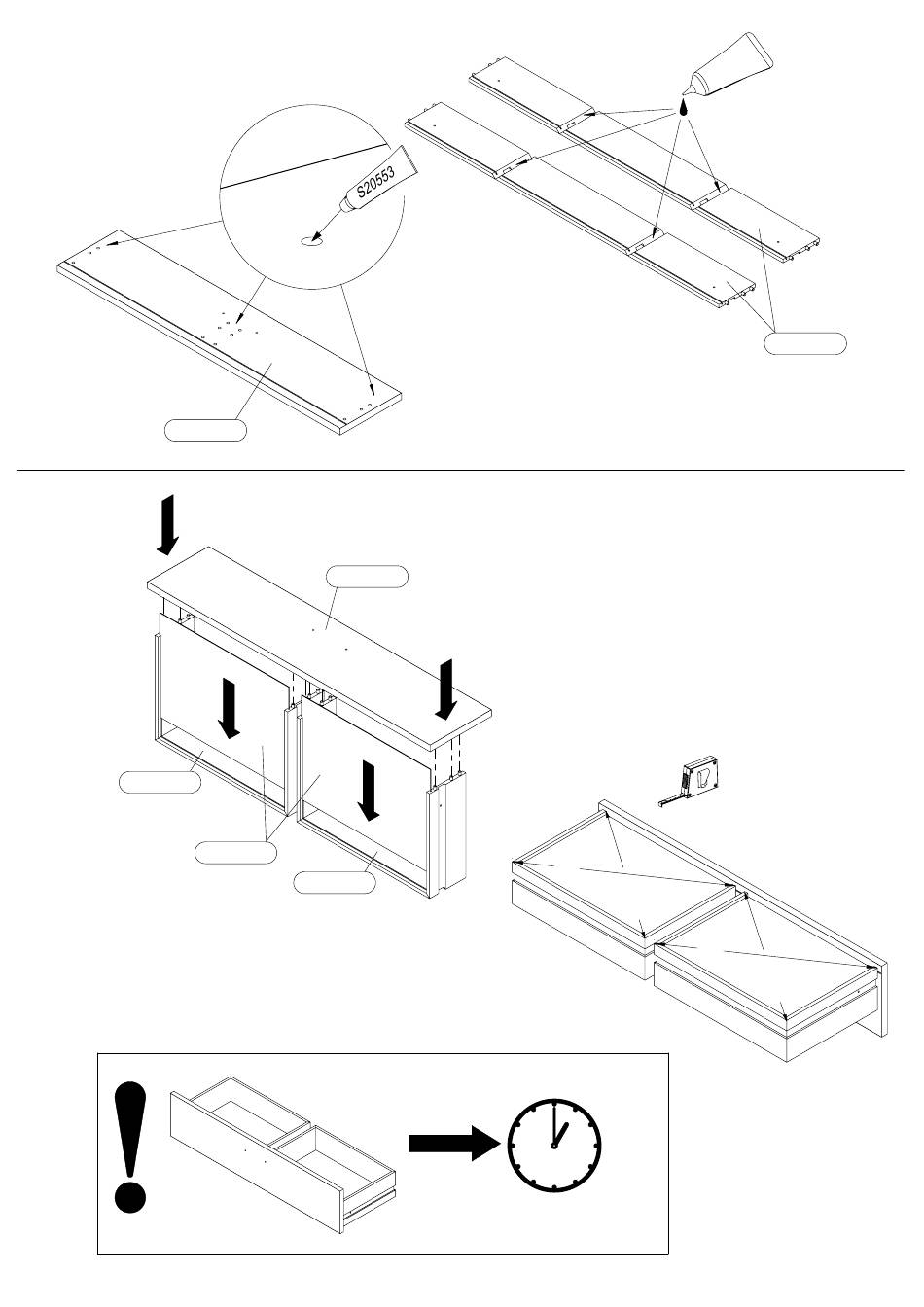 S20553