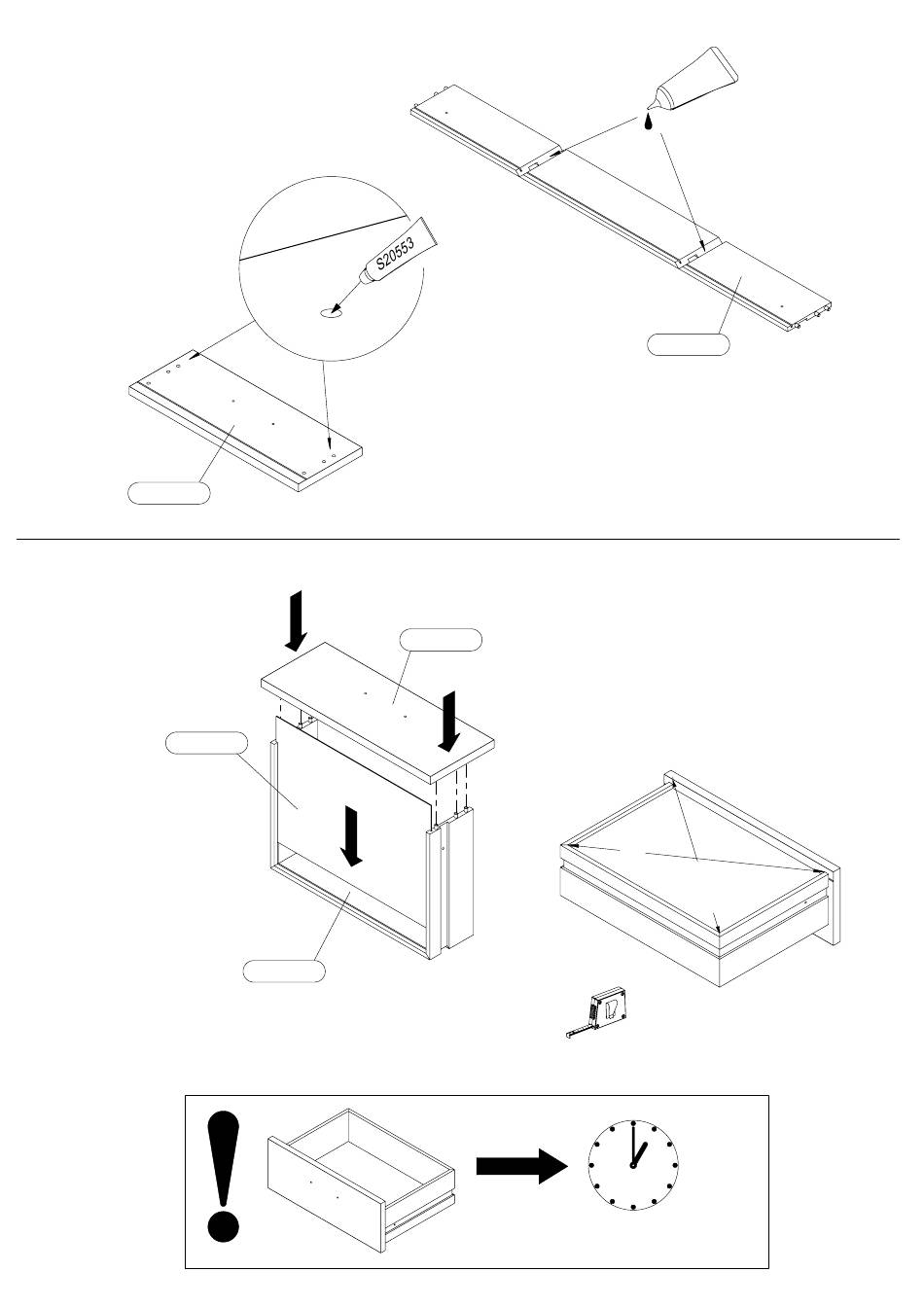 S20553