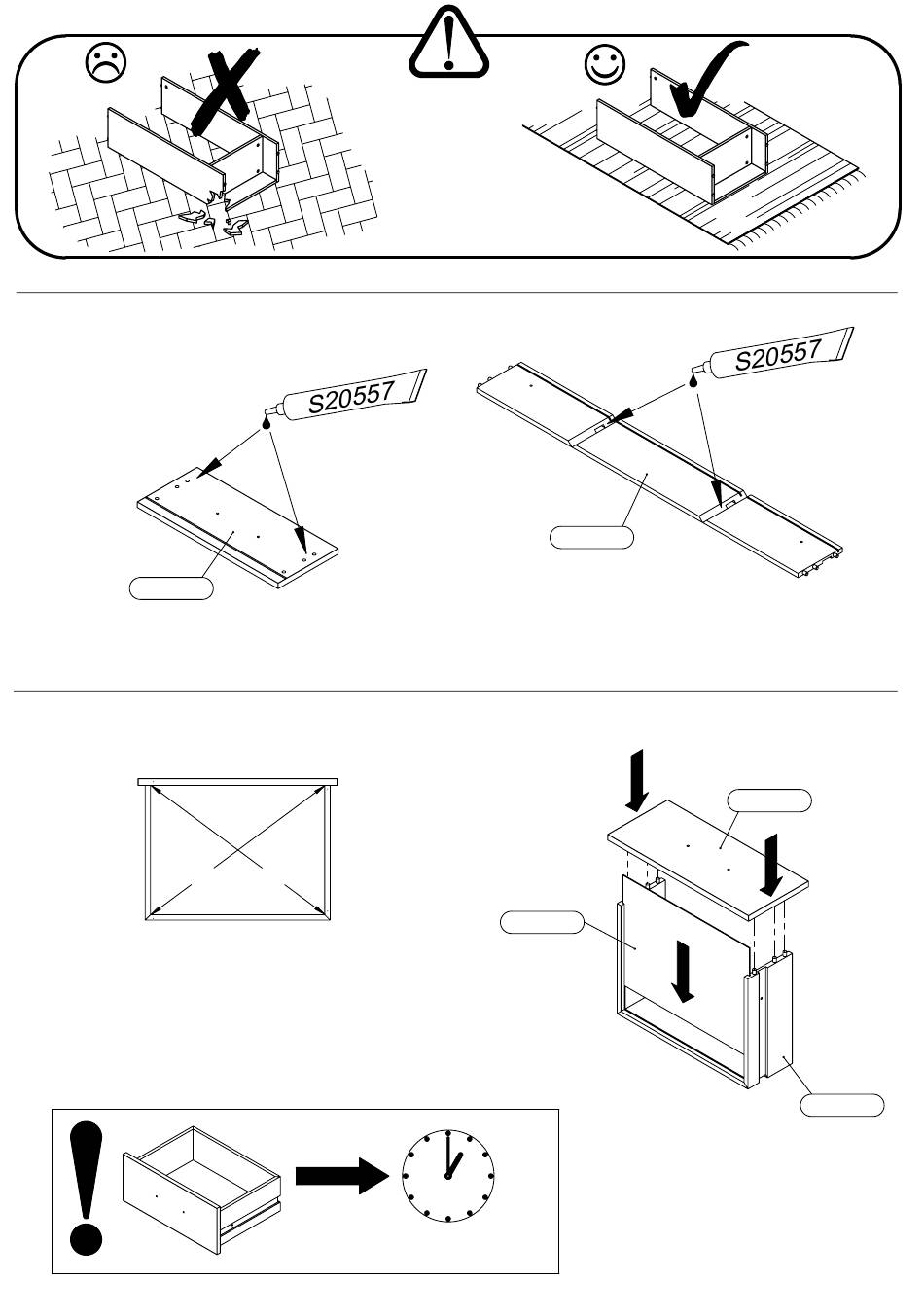 S20557

S20557