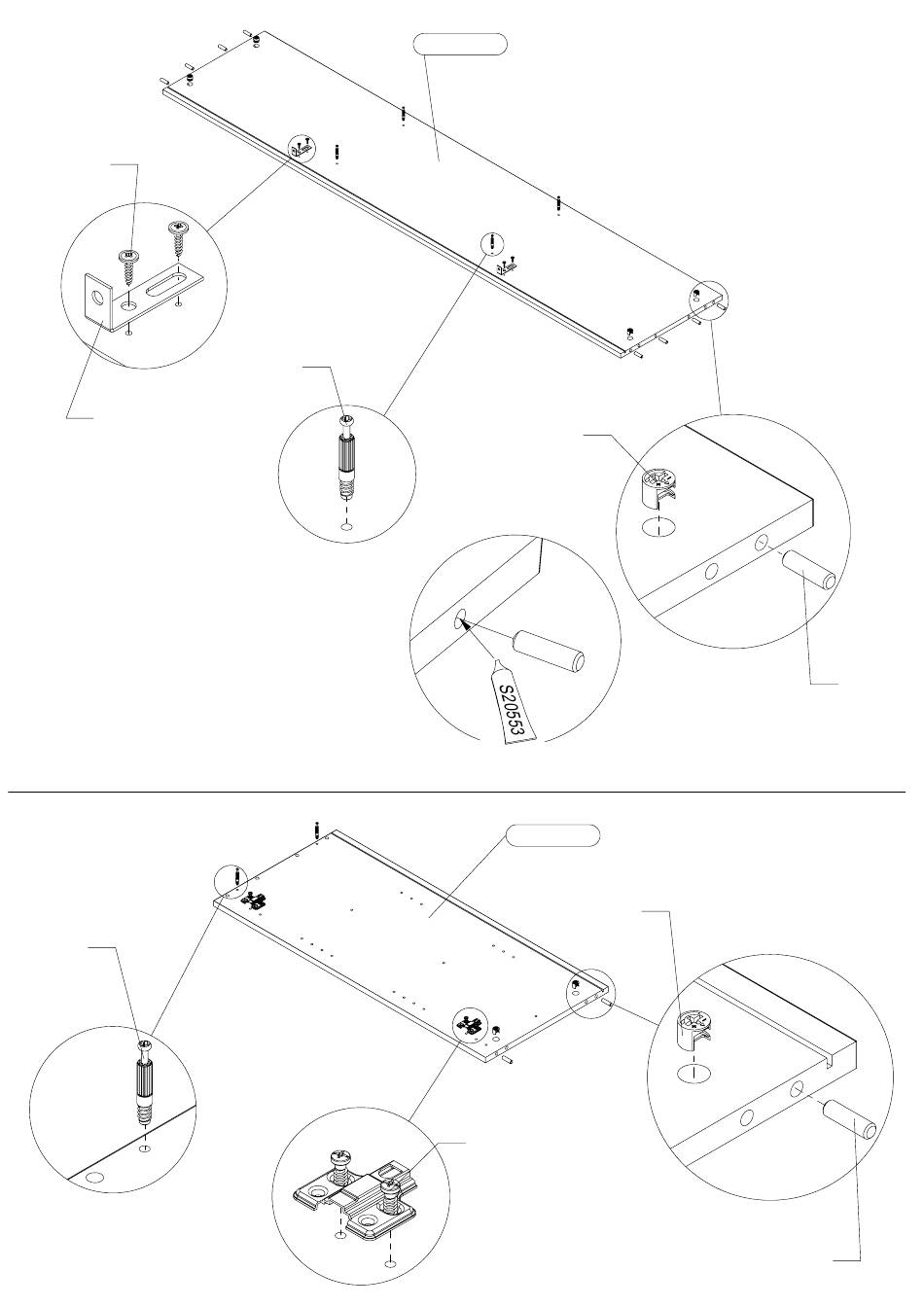 S20553