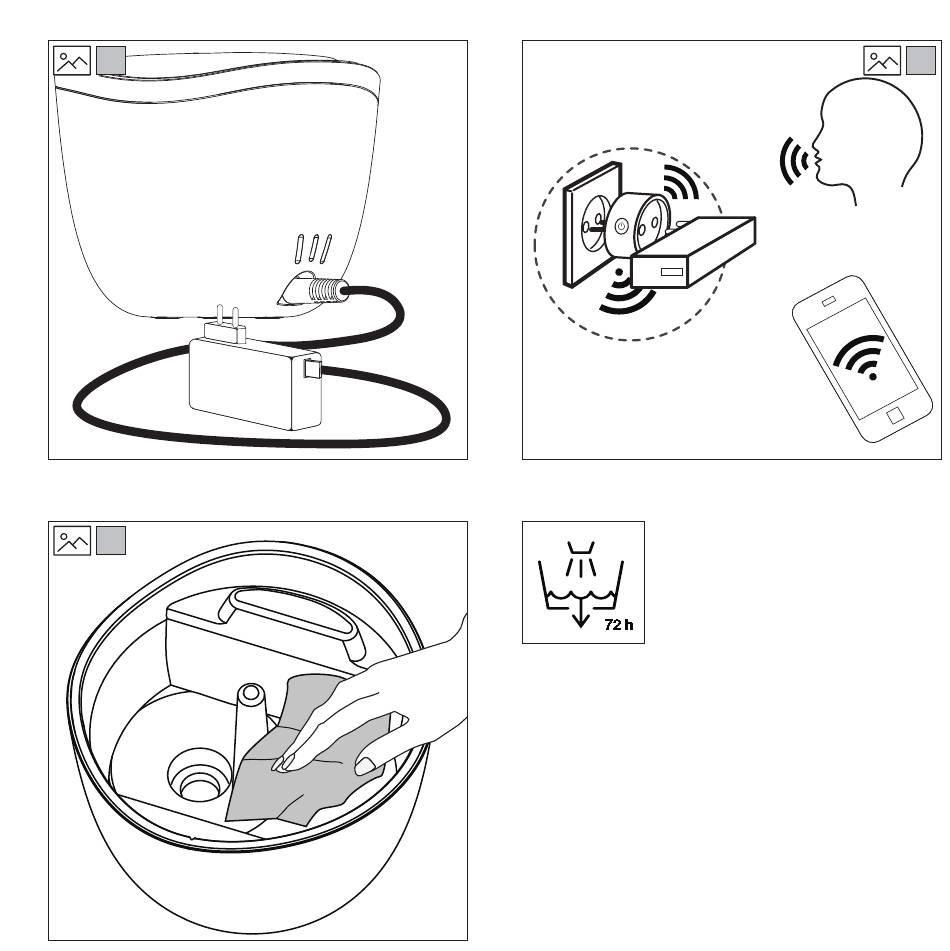 72 h