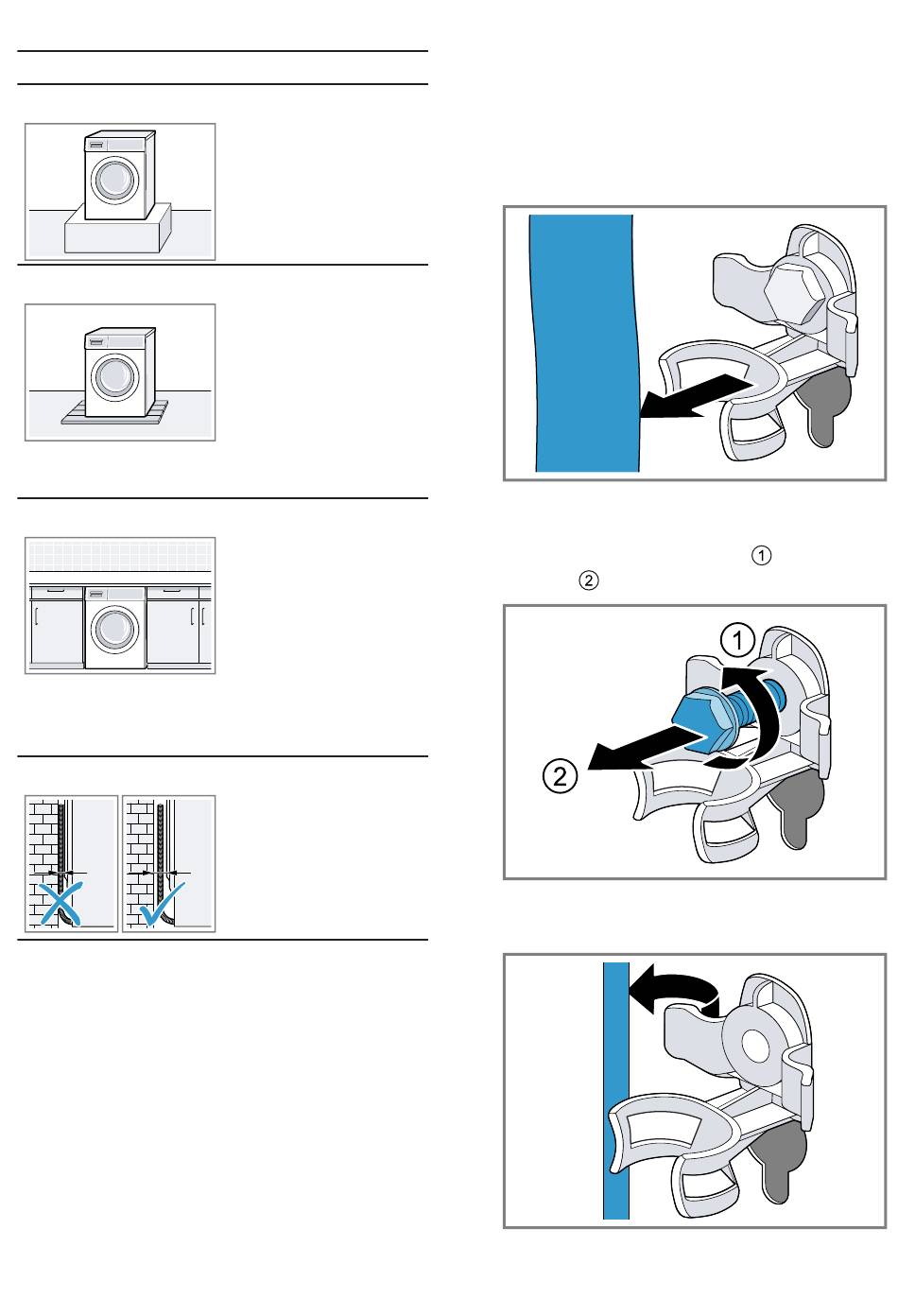 ①
②

①

②