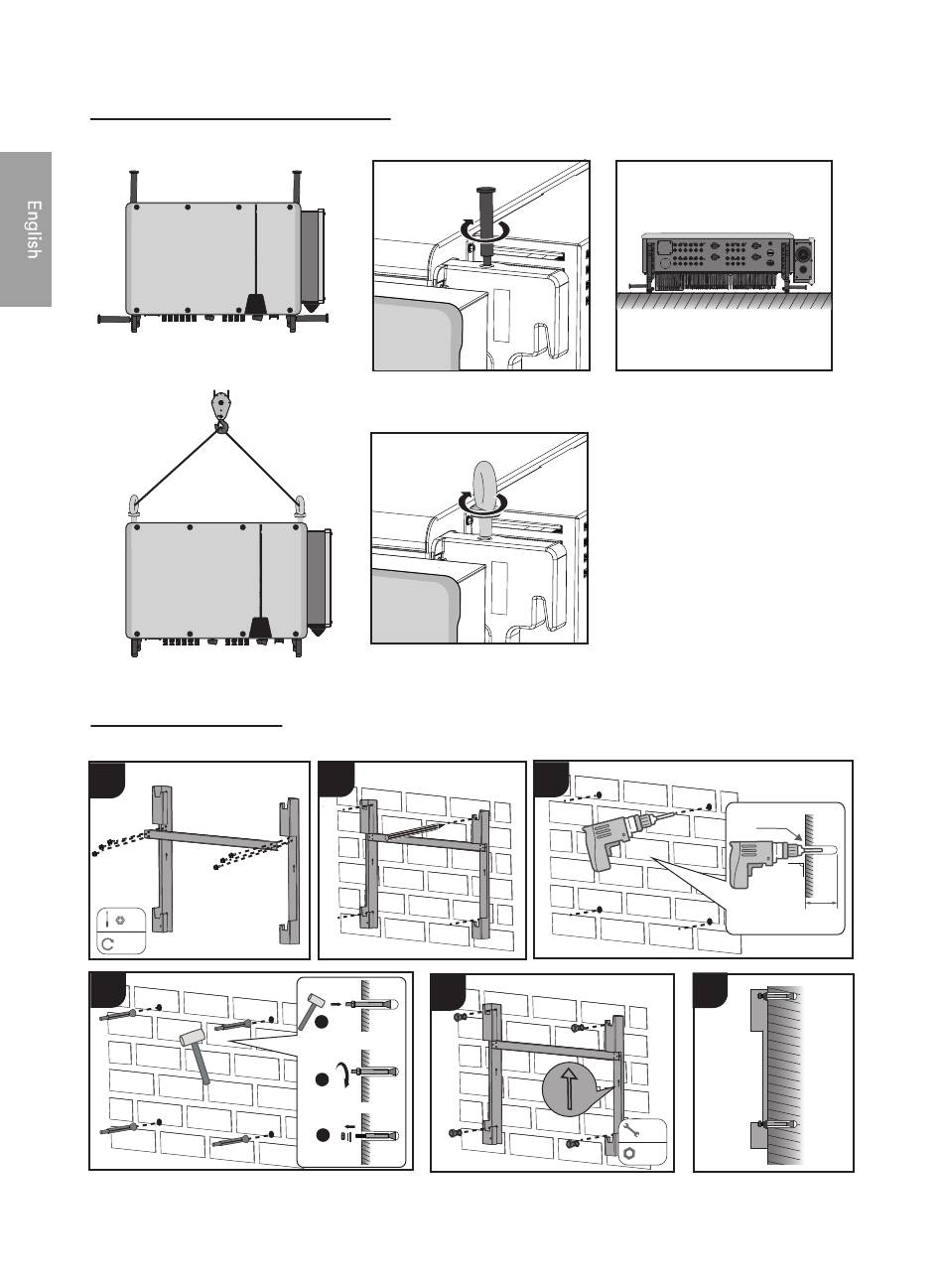 English