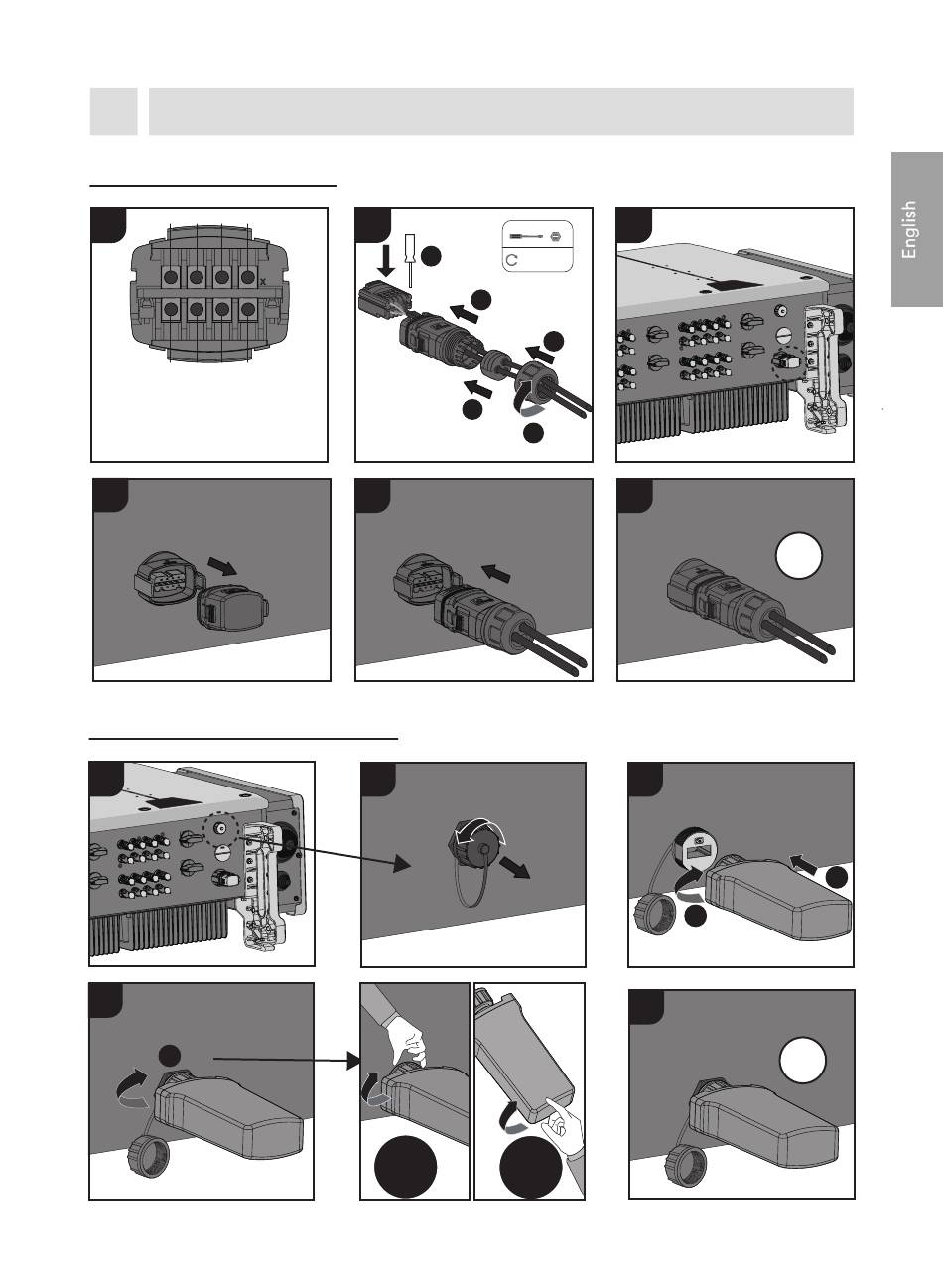 English

x