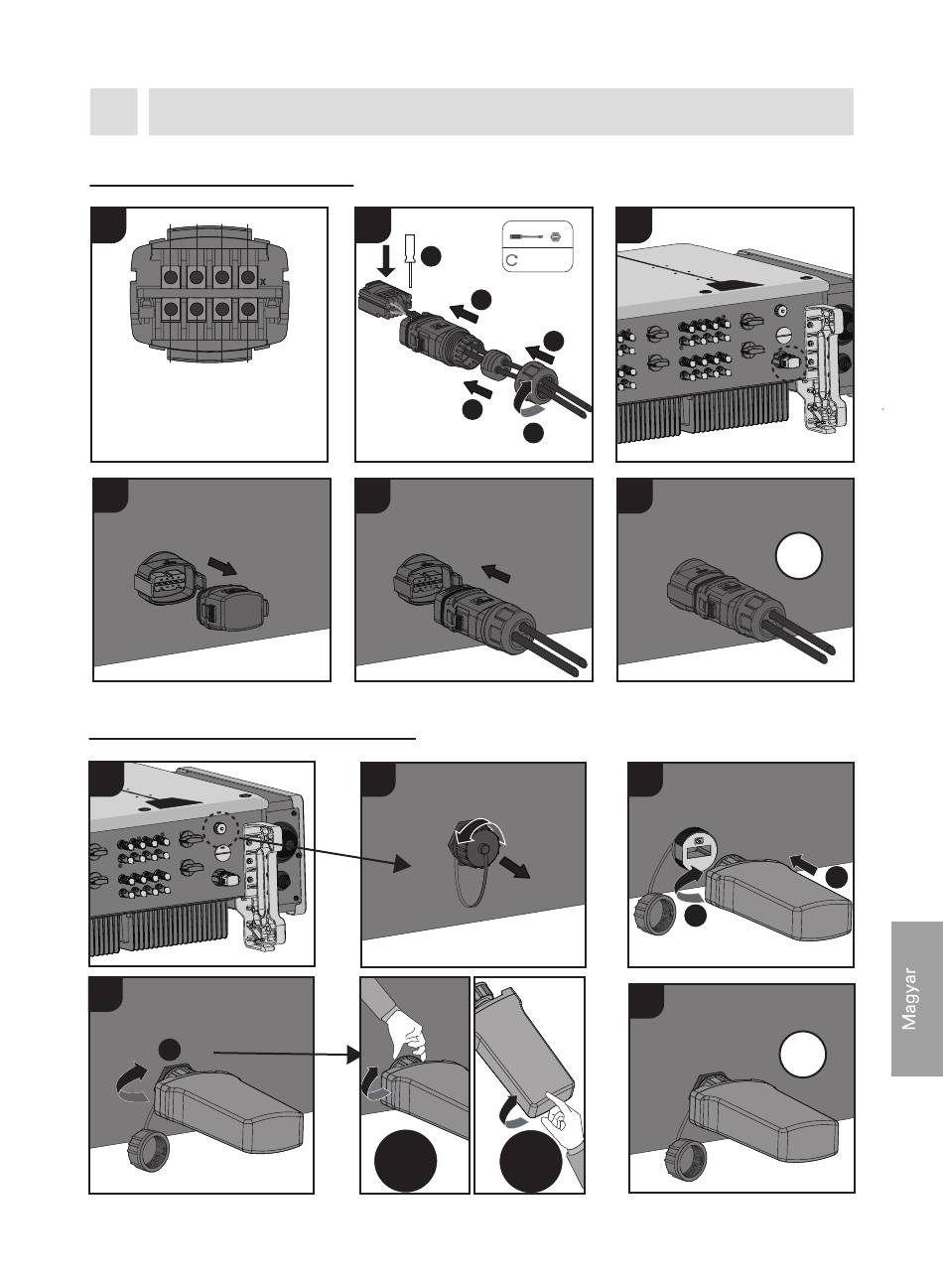 x

Magyar