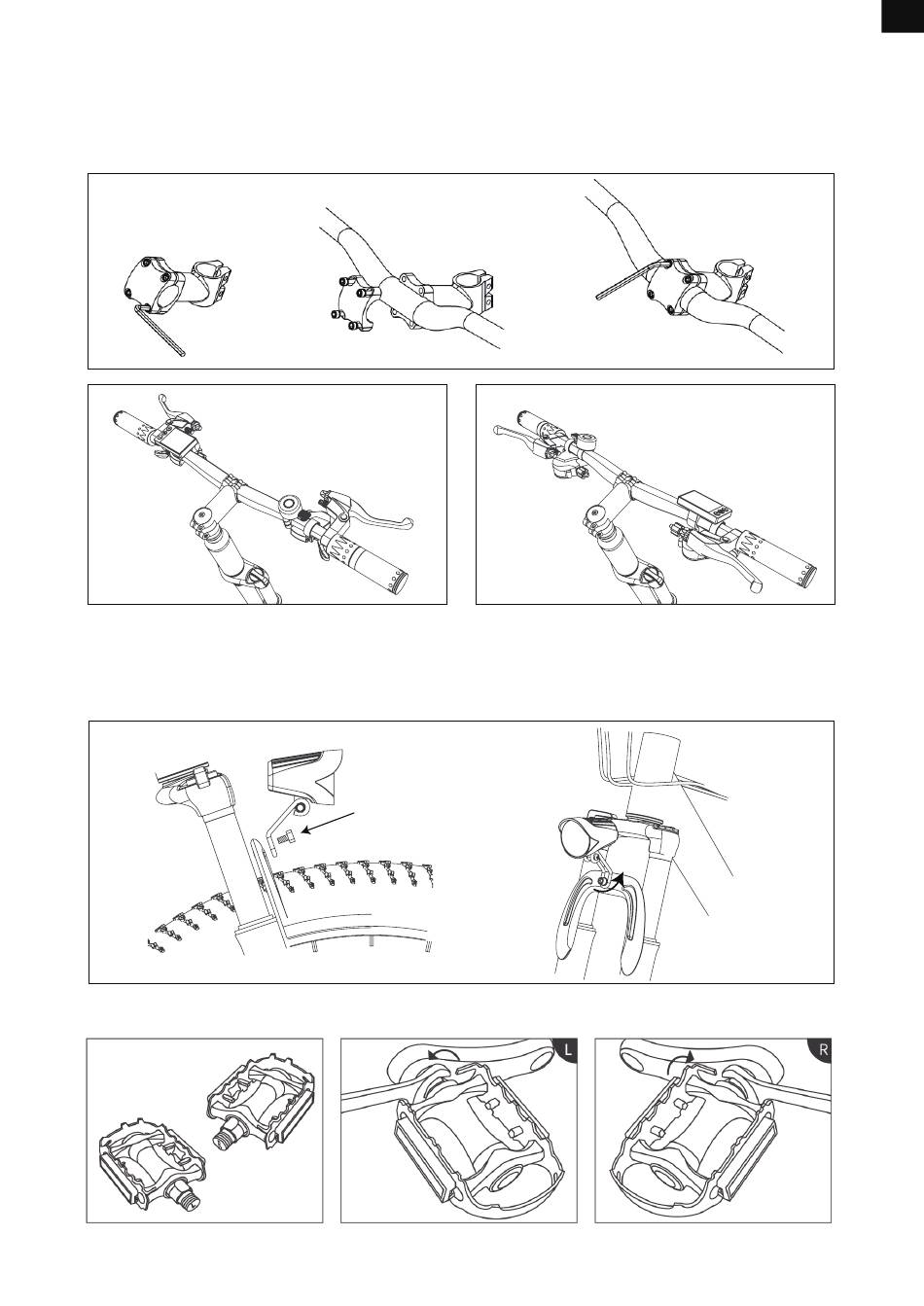 L

R