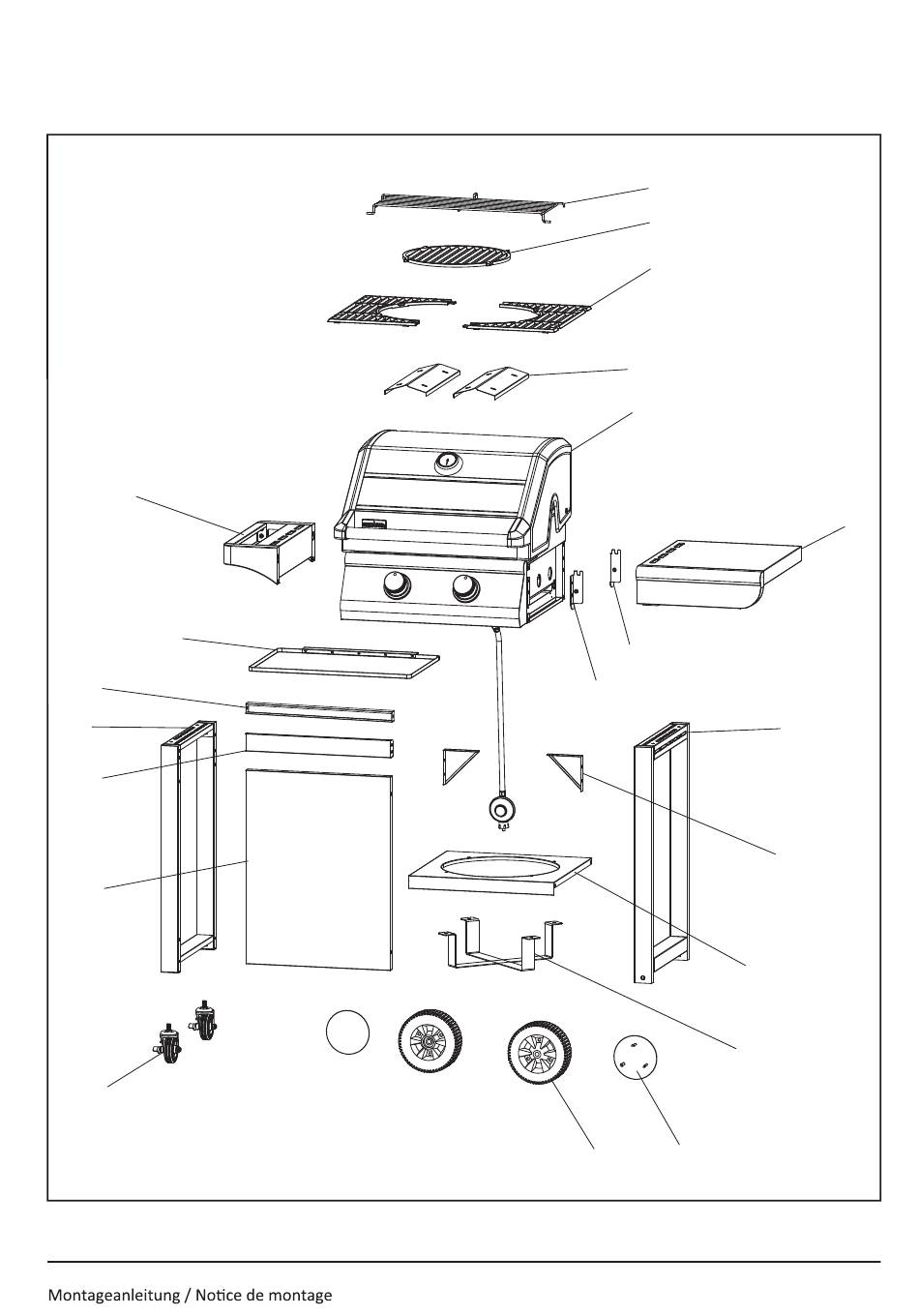 Montageanleitung / Notice de montage