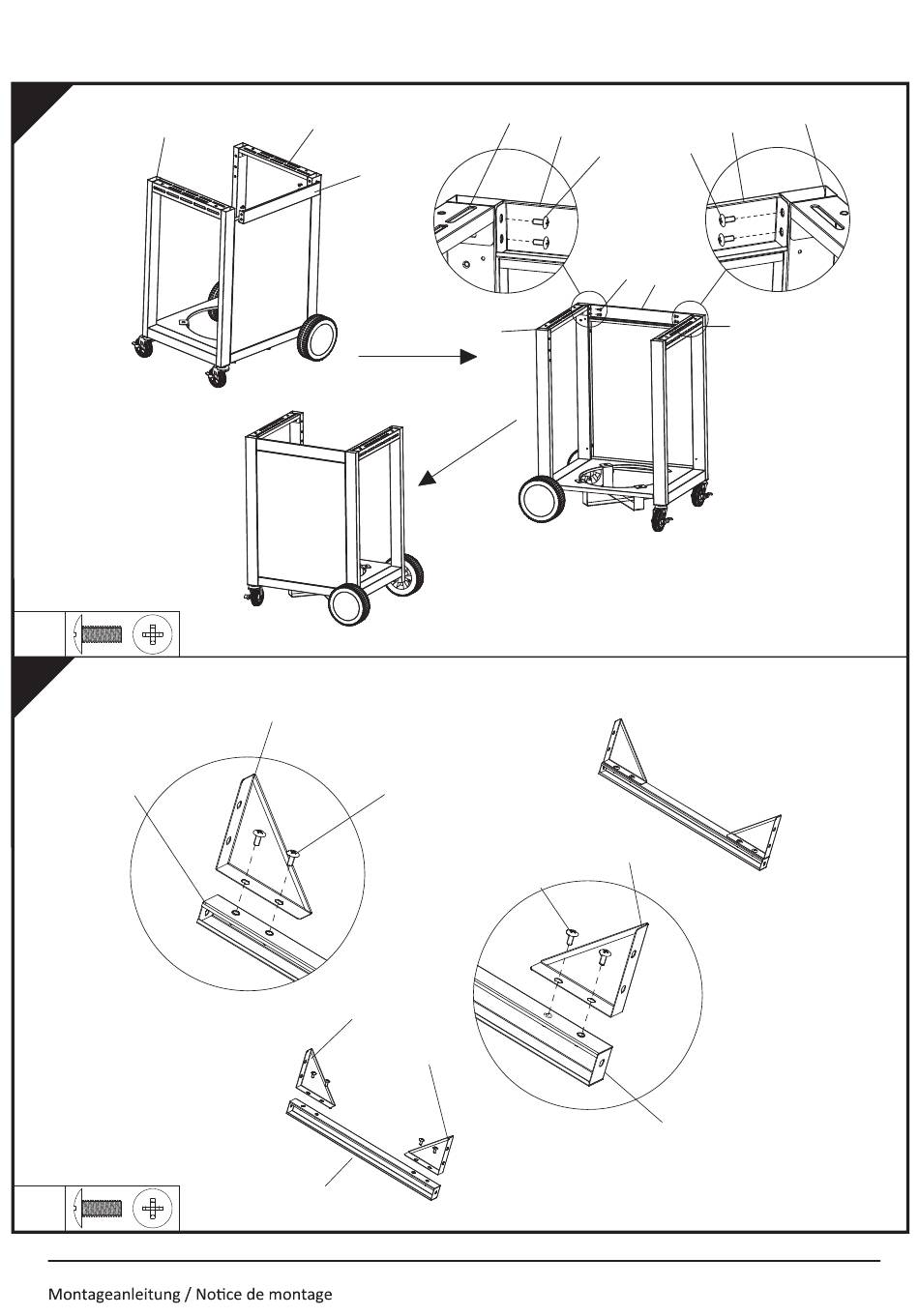 Montageanleitung / Notice de montage