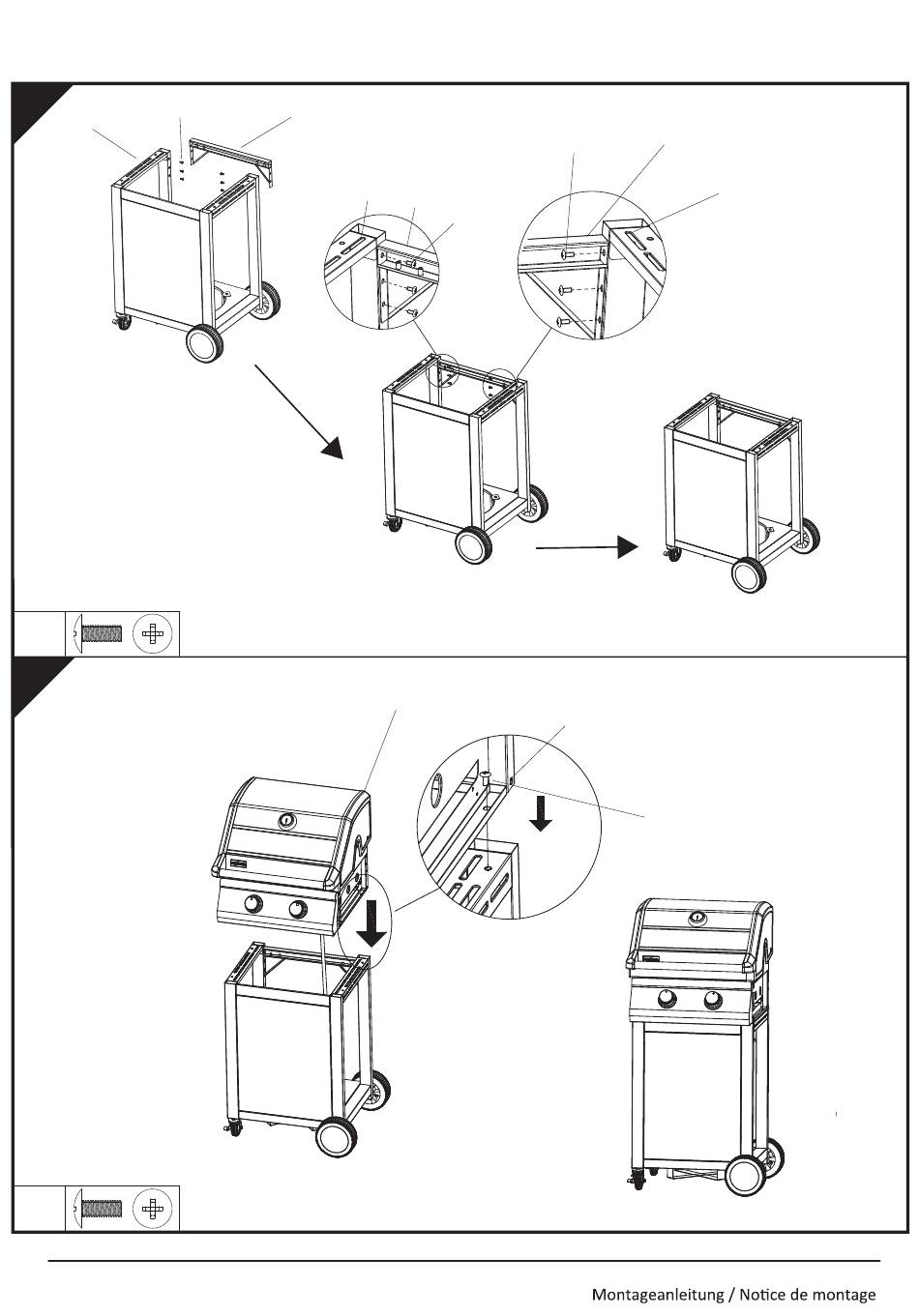 Montageanleitung / Notice de montage