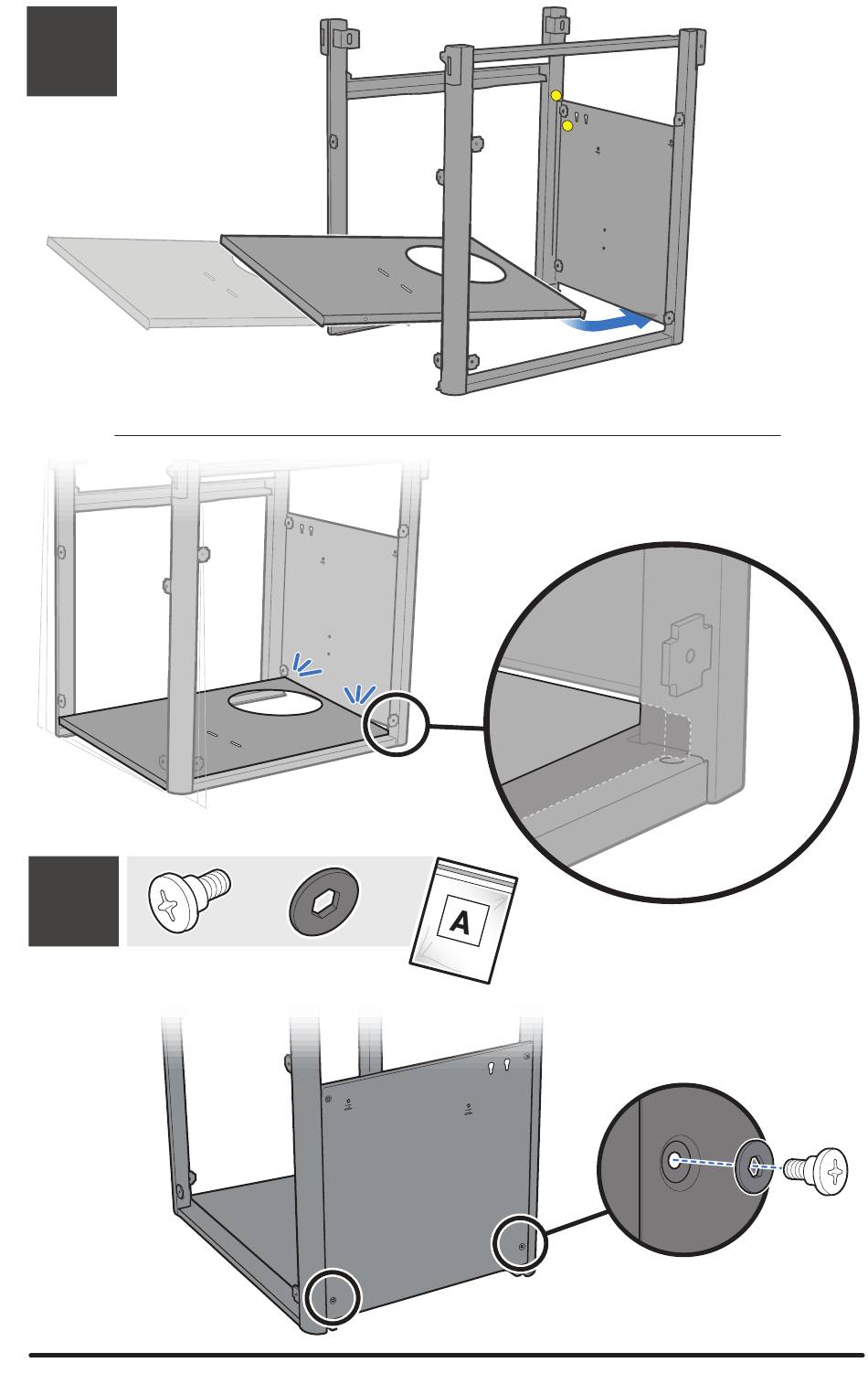 A