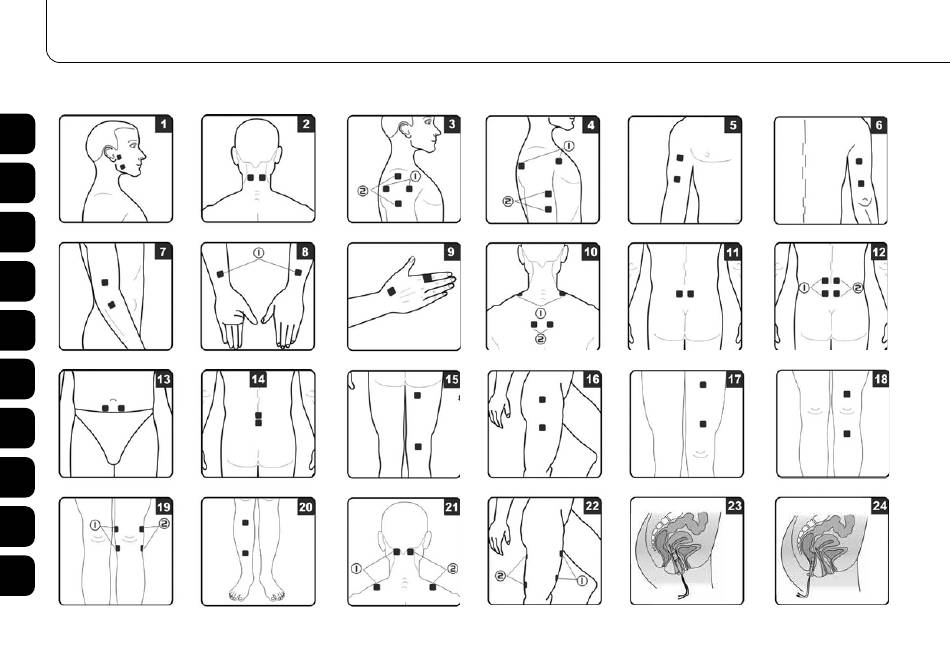 1
2
3
①
②
4
①
②
5
6
7
8
①
9
10
①
②
11
12
①
②
13
14
15
16
17
18
19
①
②
20
21
①
②
22
②
①
23
24