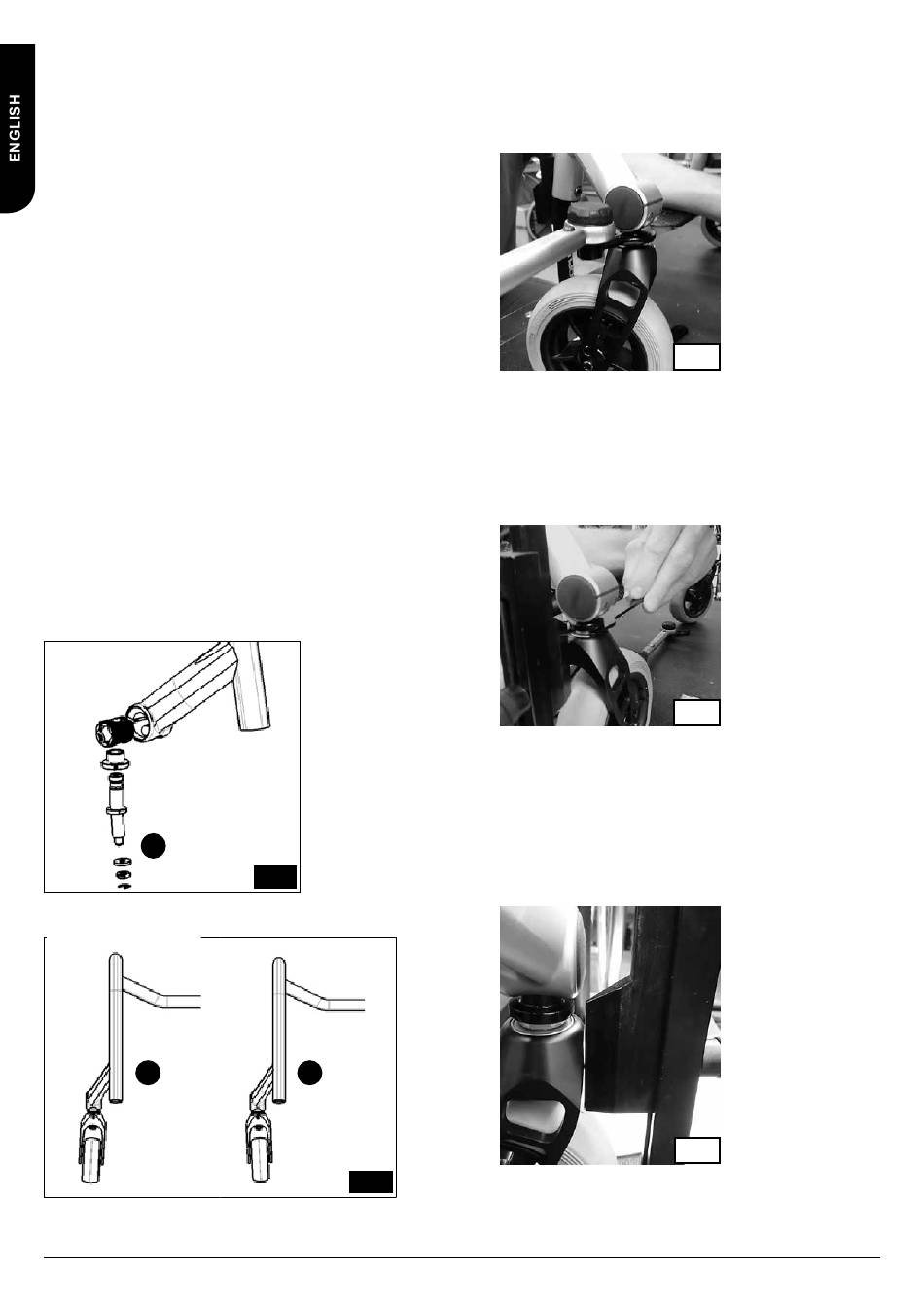 ENGLISH