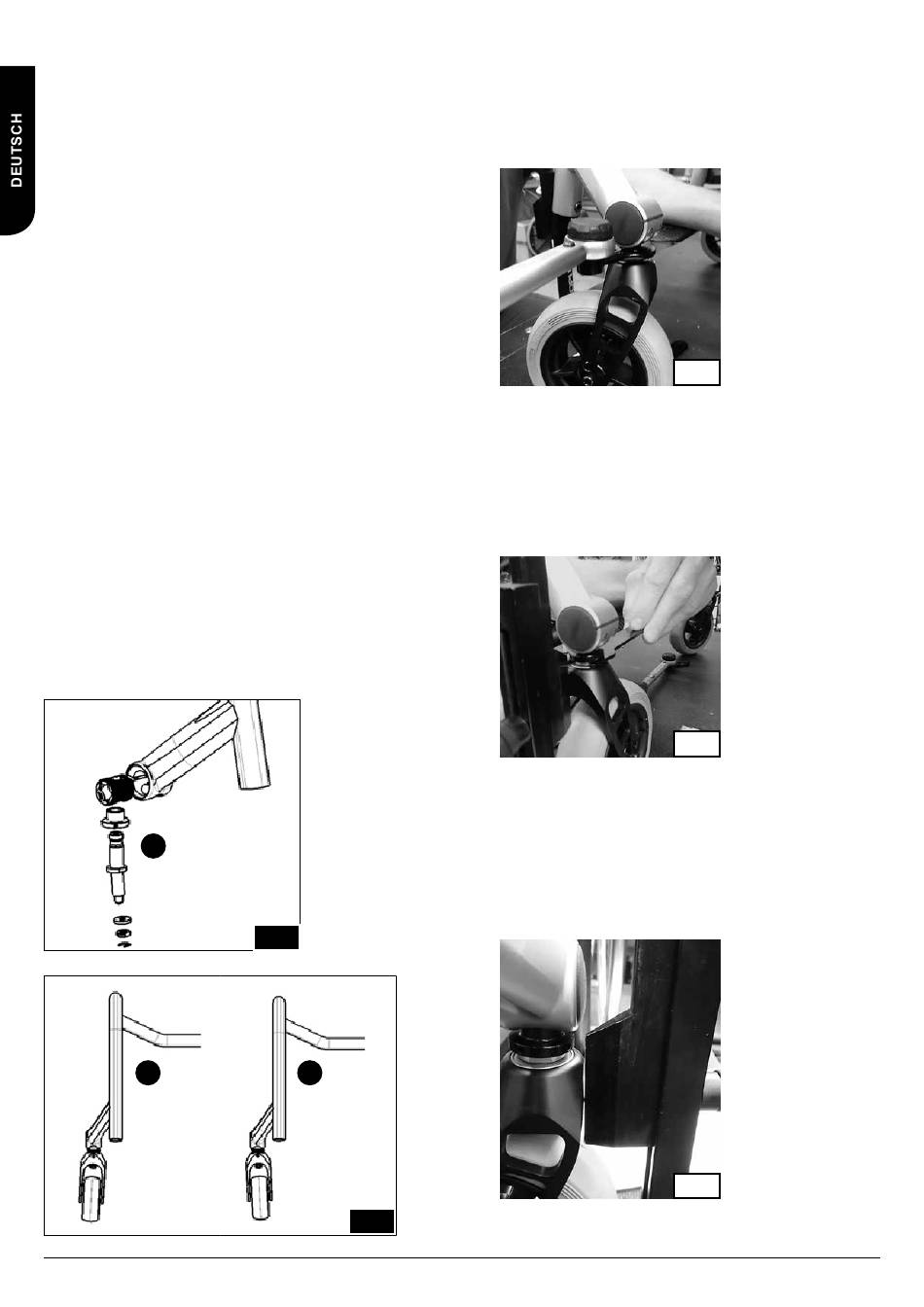 DEUTSCH