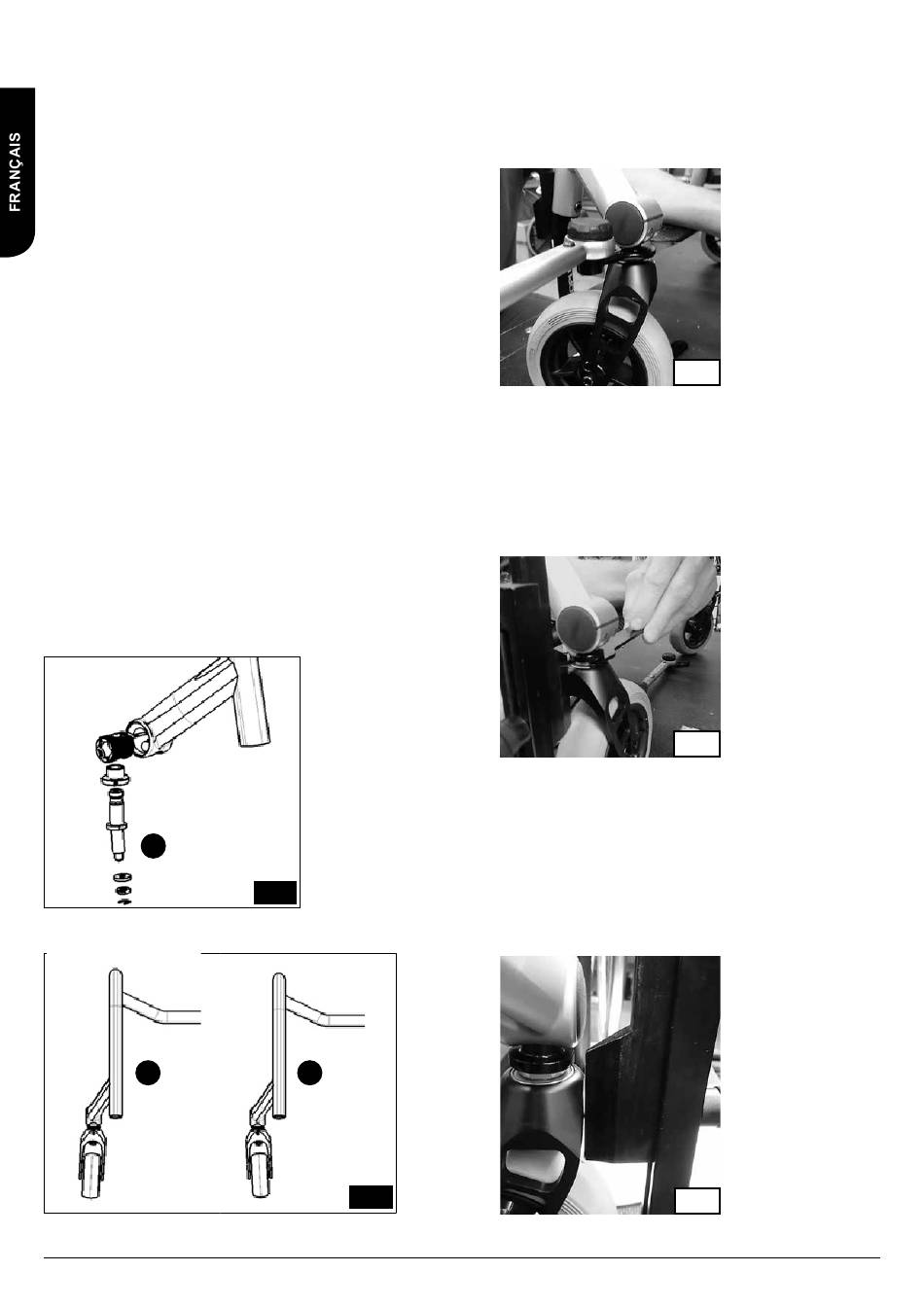 FRANÇAIS