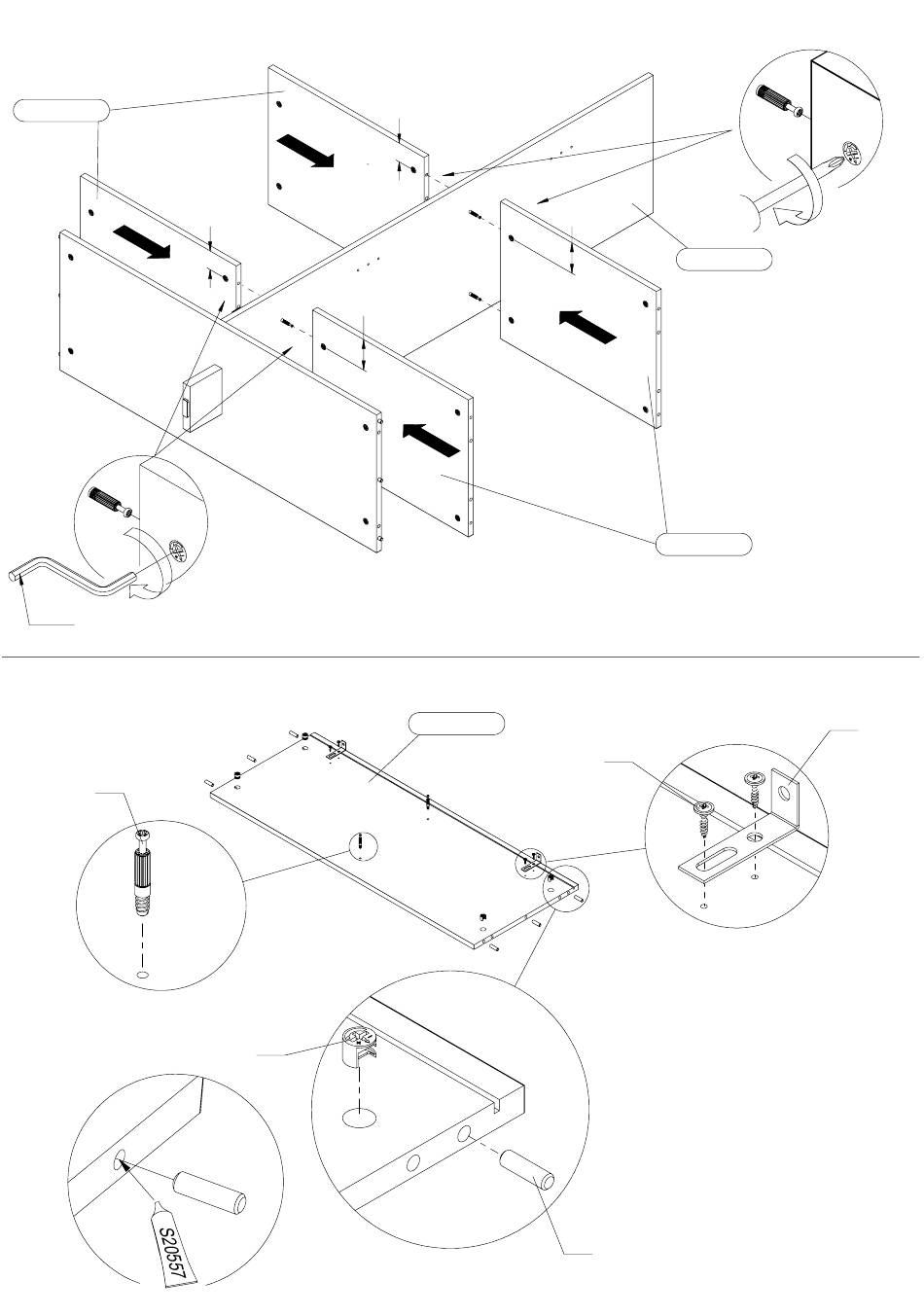 S20557