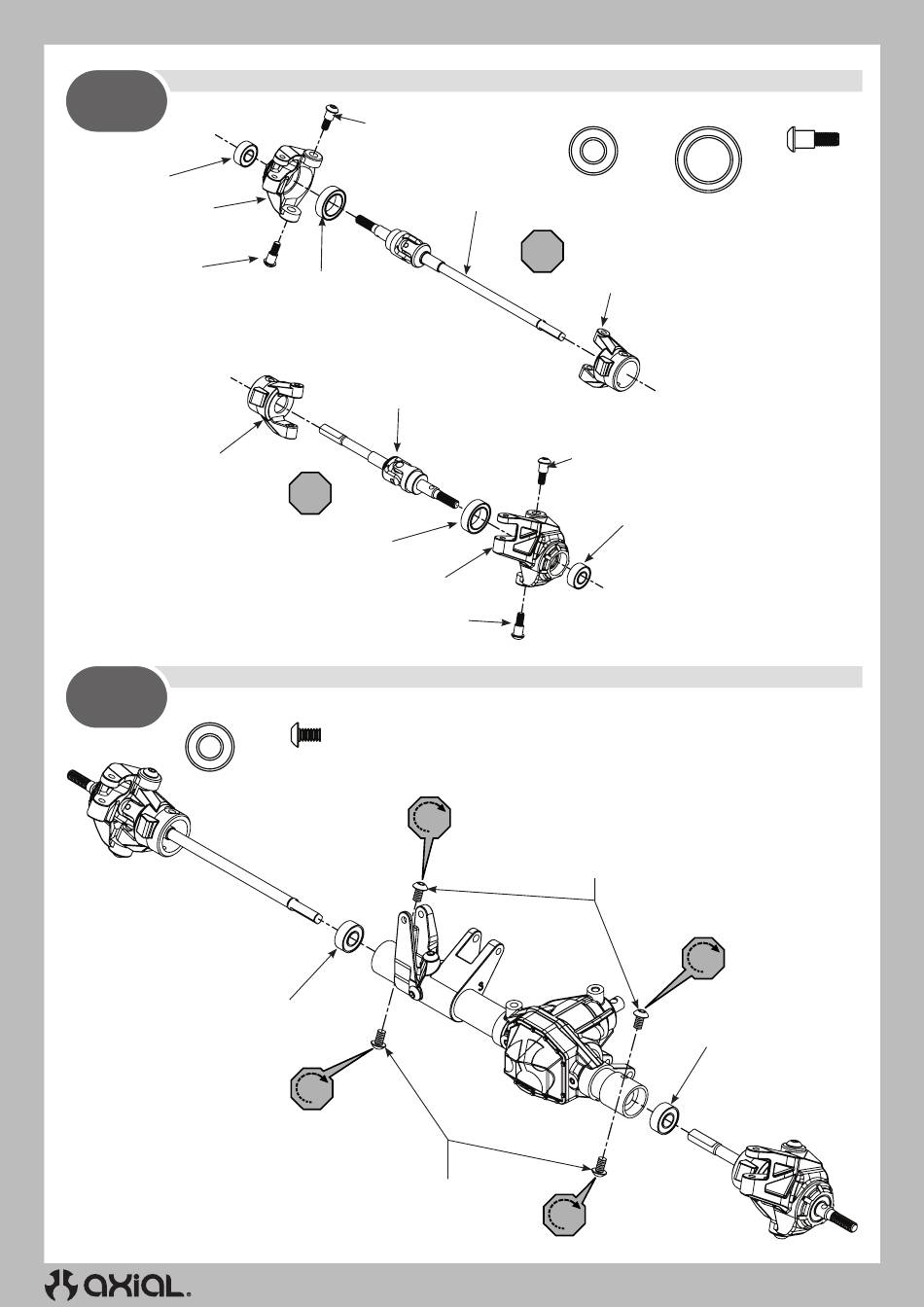 axial.