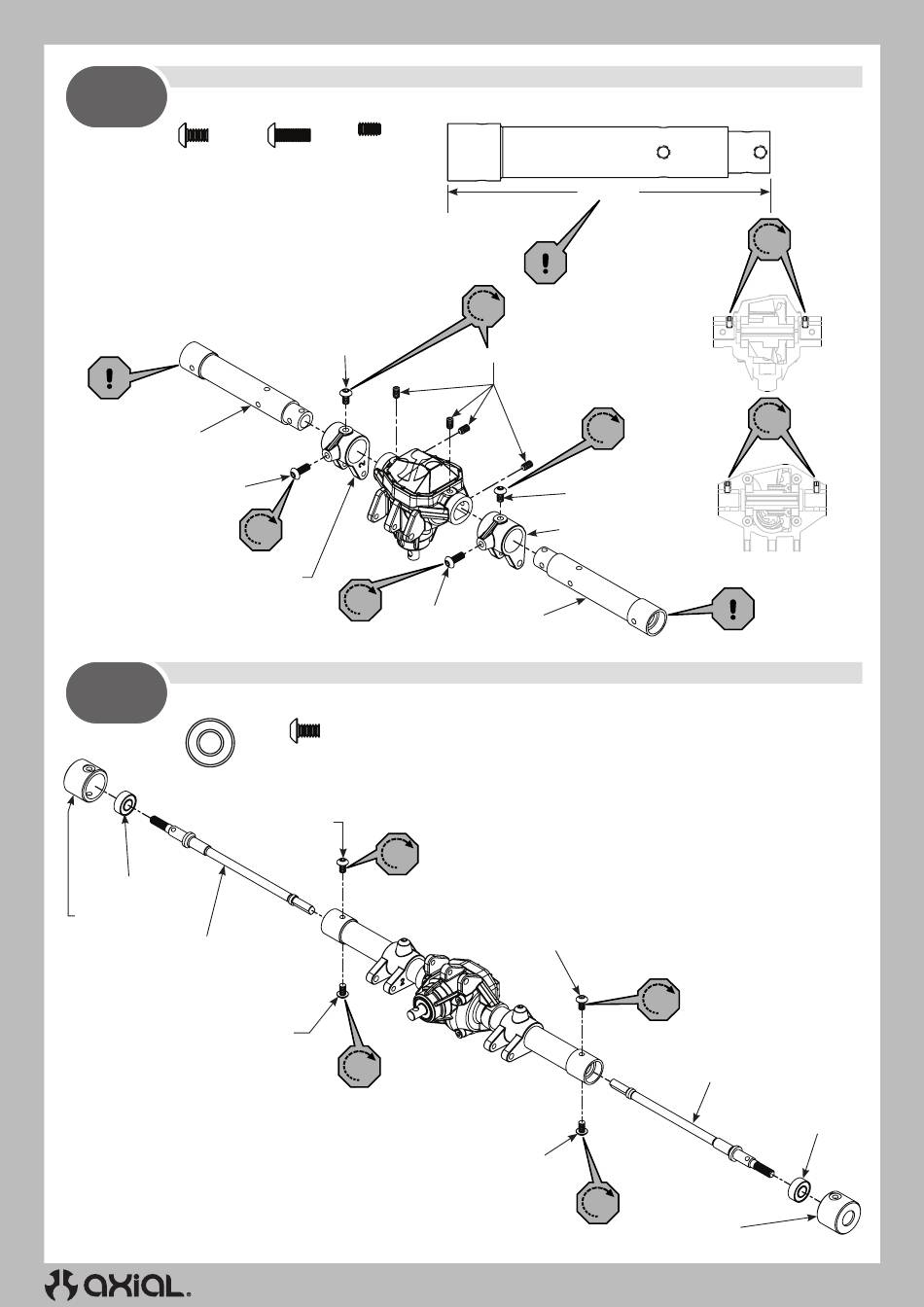 axial.