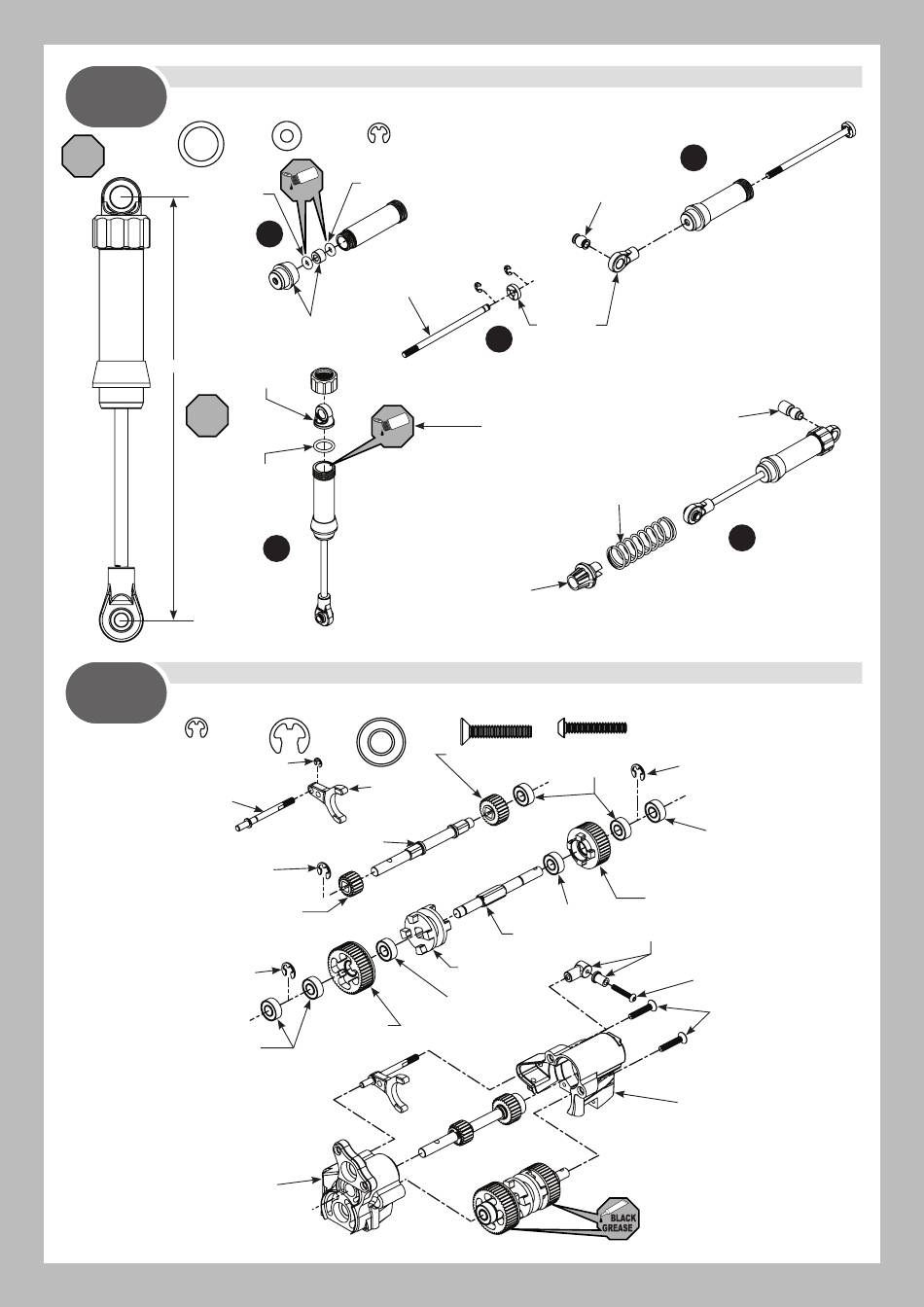 BLACK GREASE