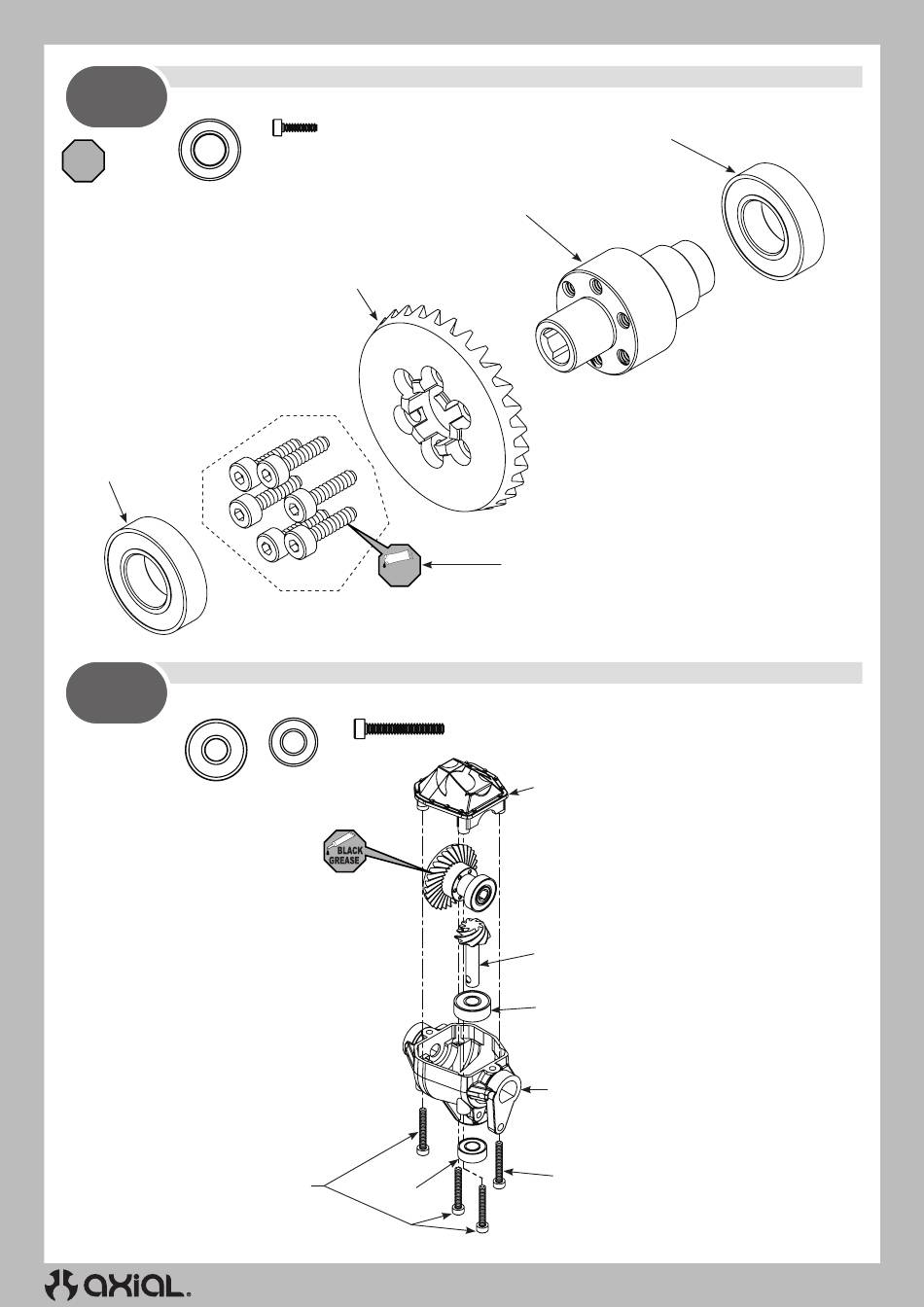 BLACK GREASE

axial.