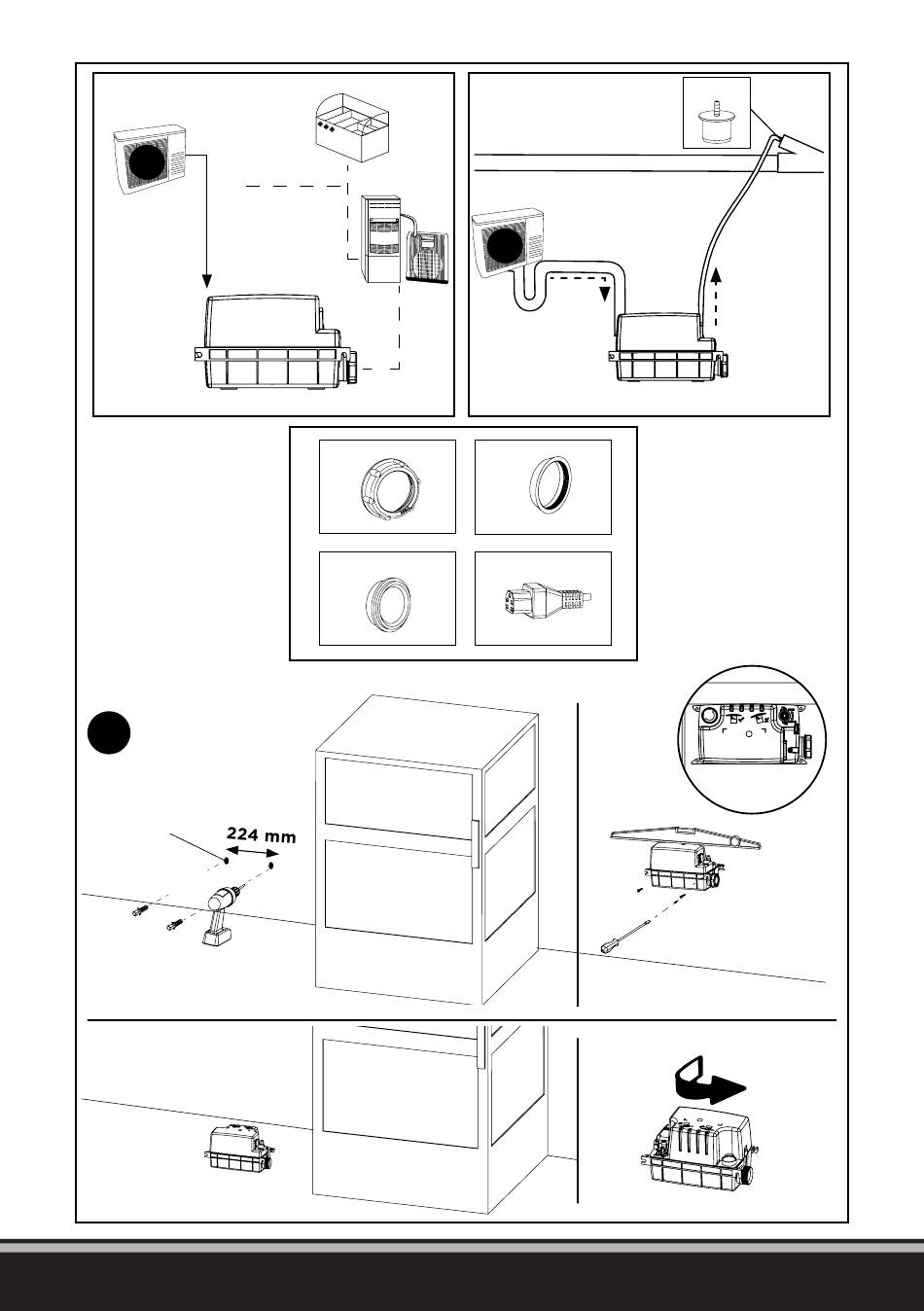 224 mm