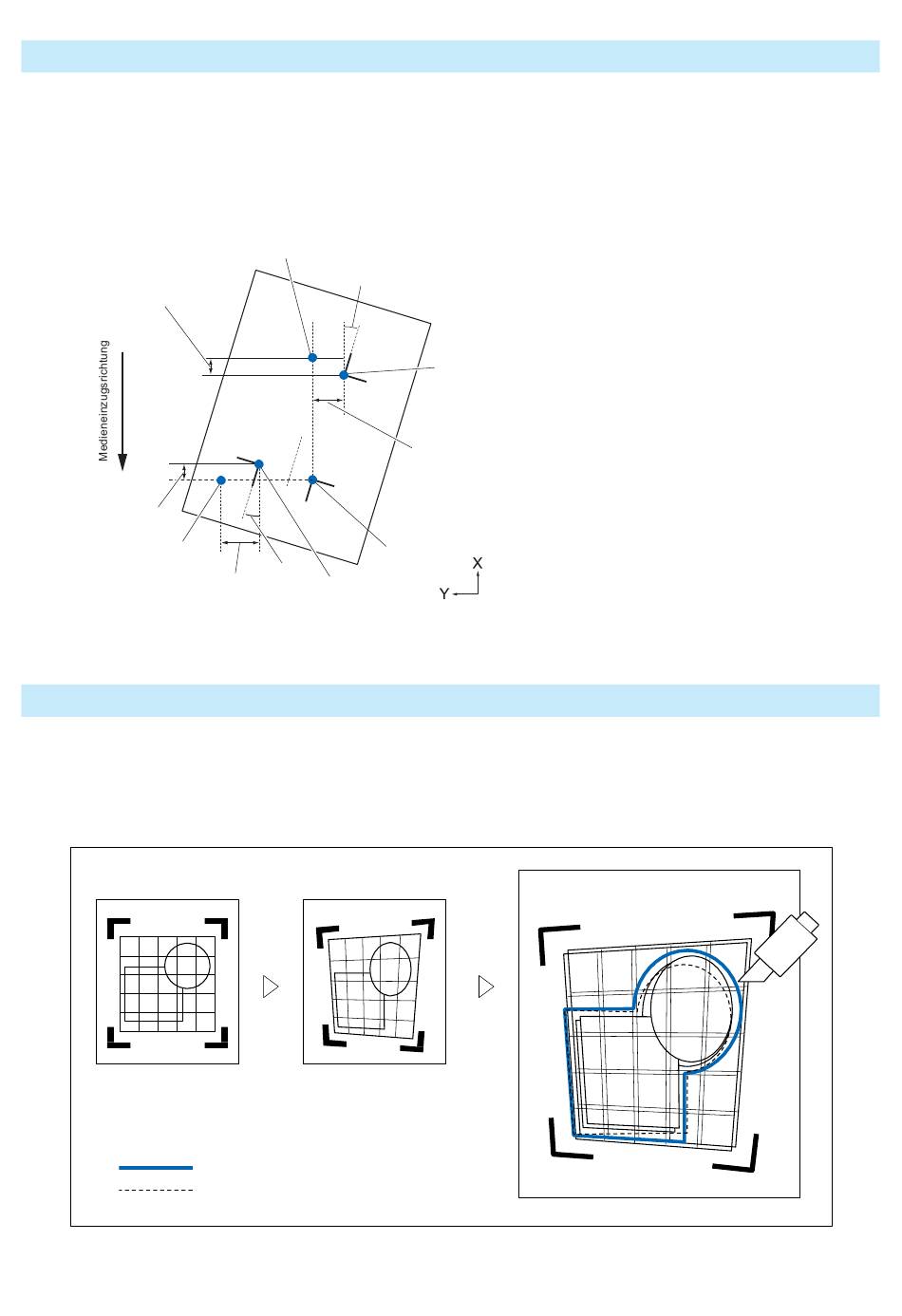 Medieneinzugsrichtung

X

Y