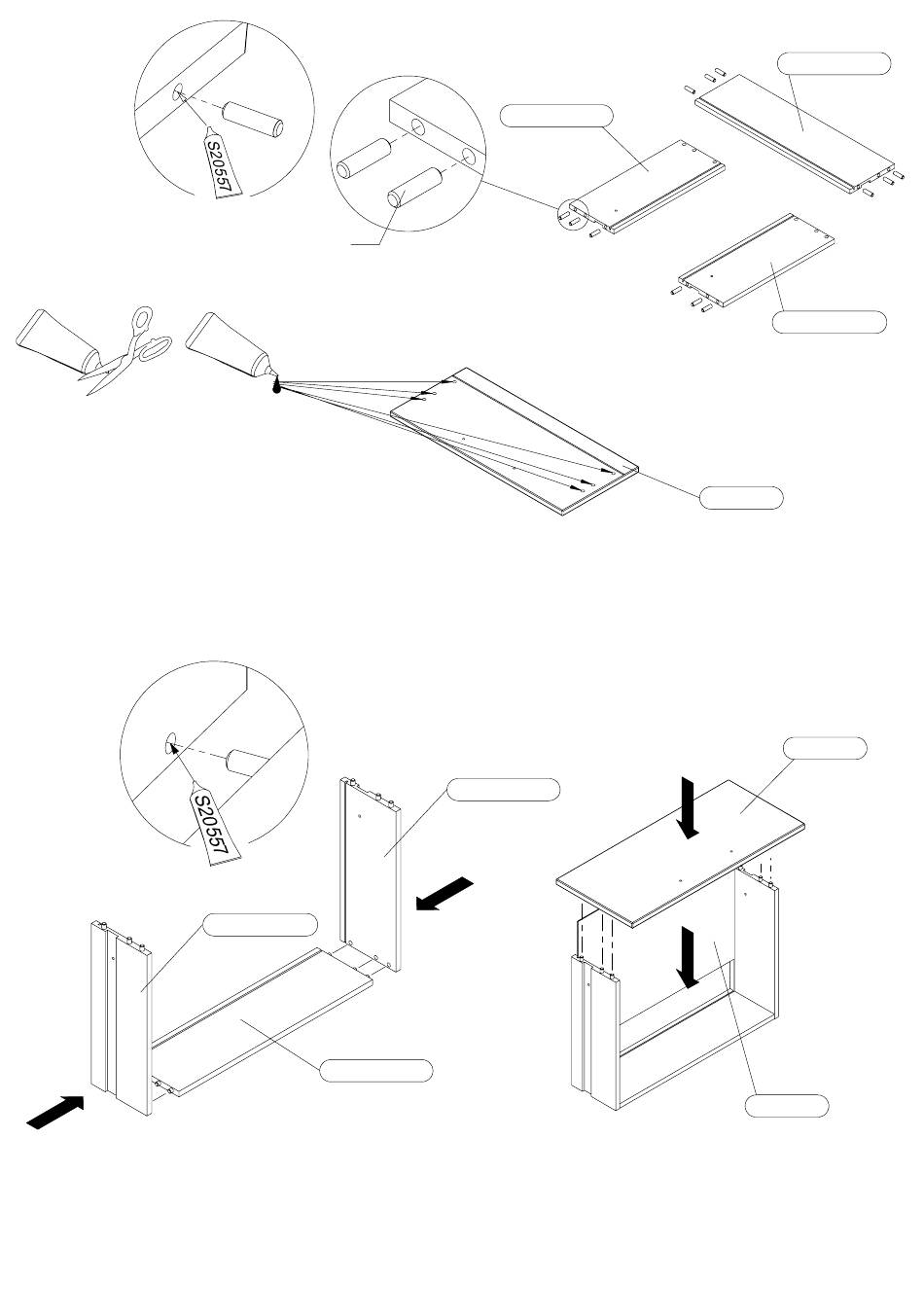 S20557

S20557