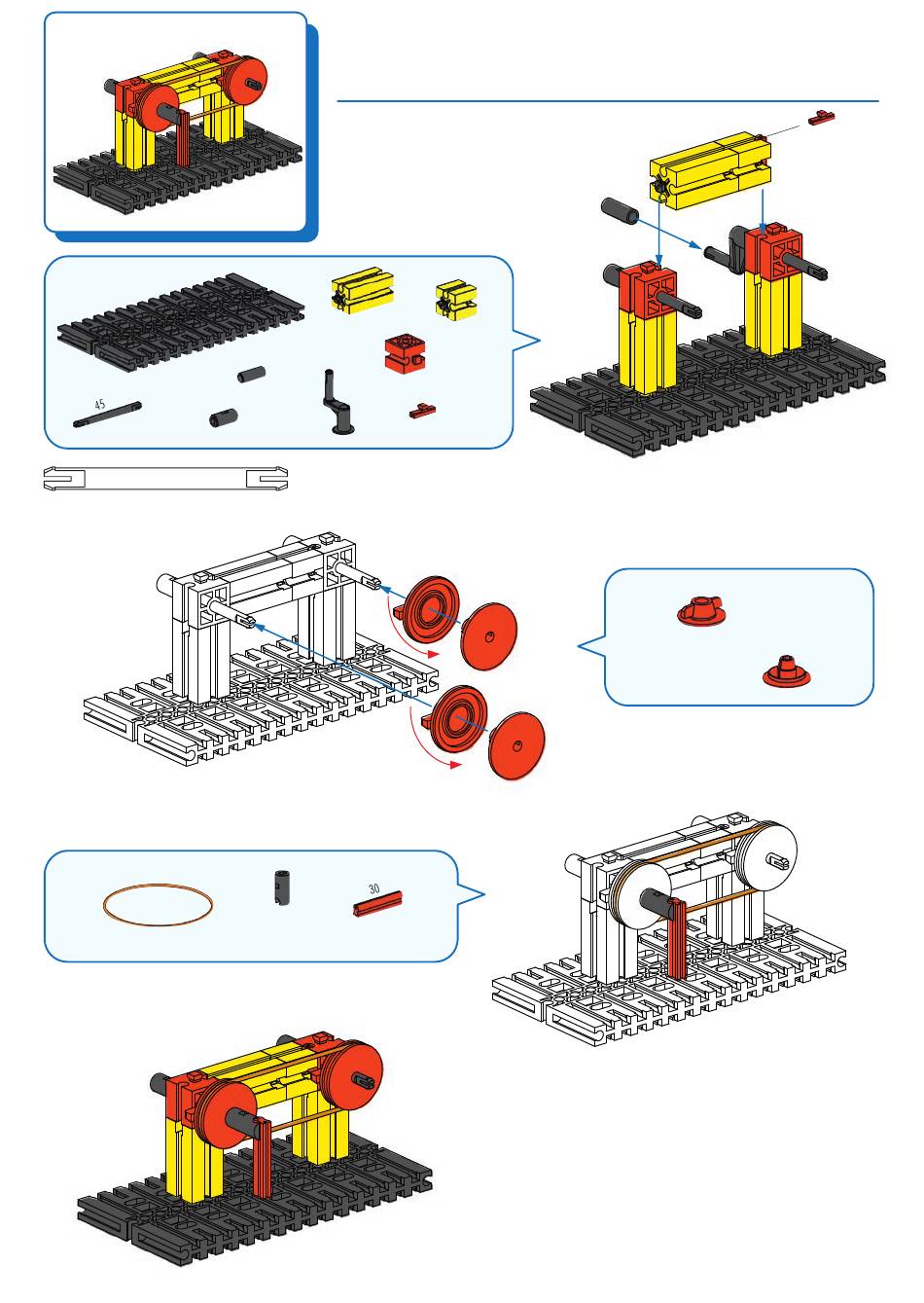 45

30