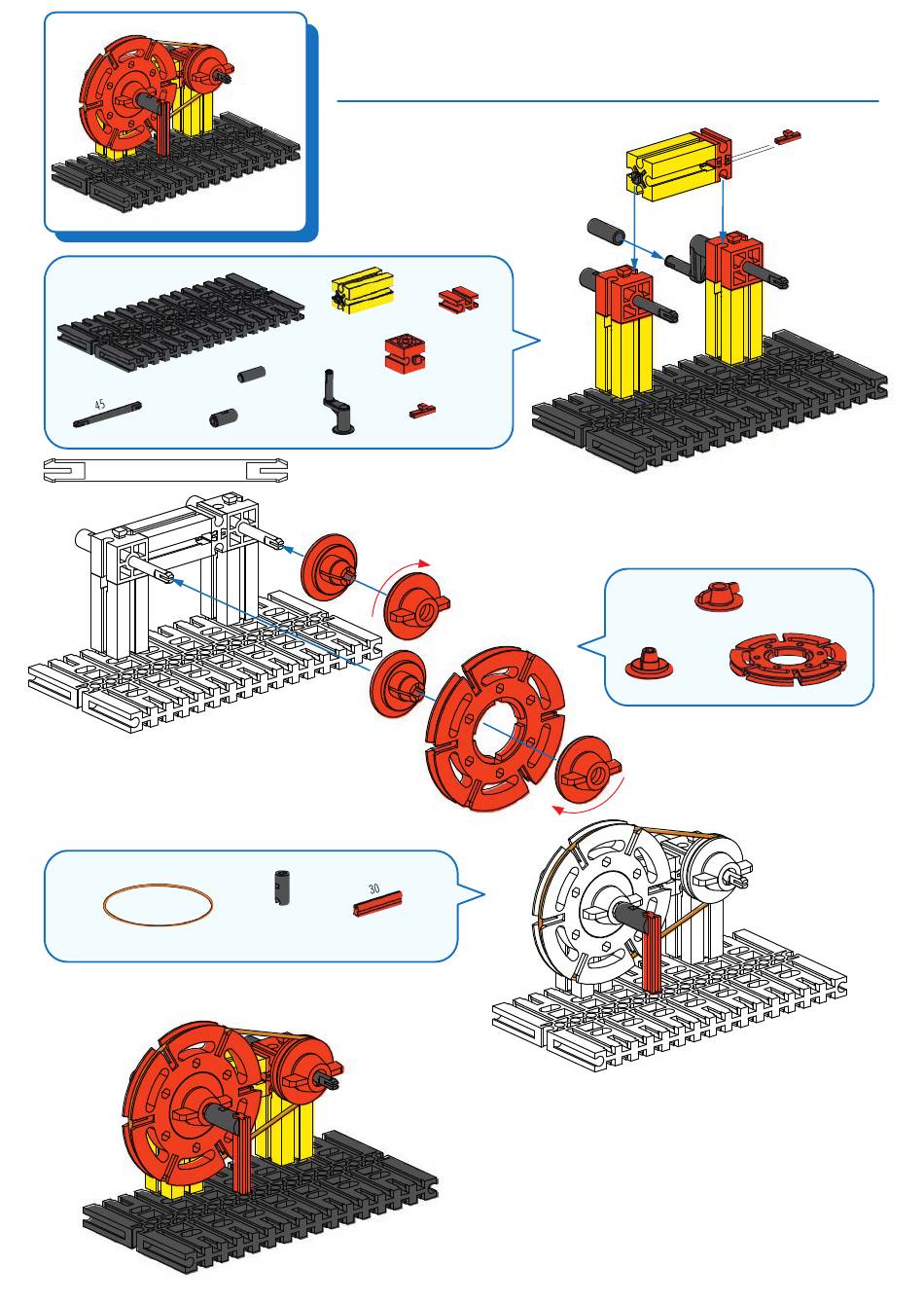 45

30