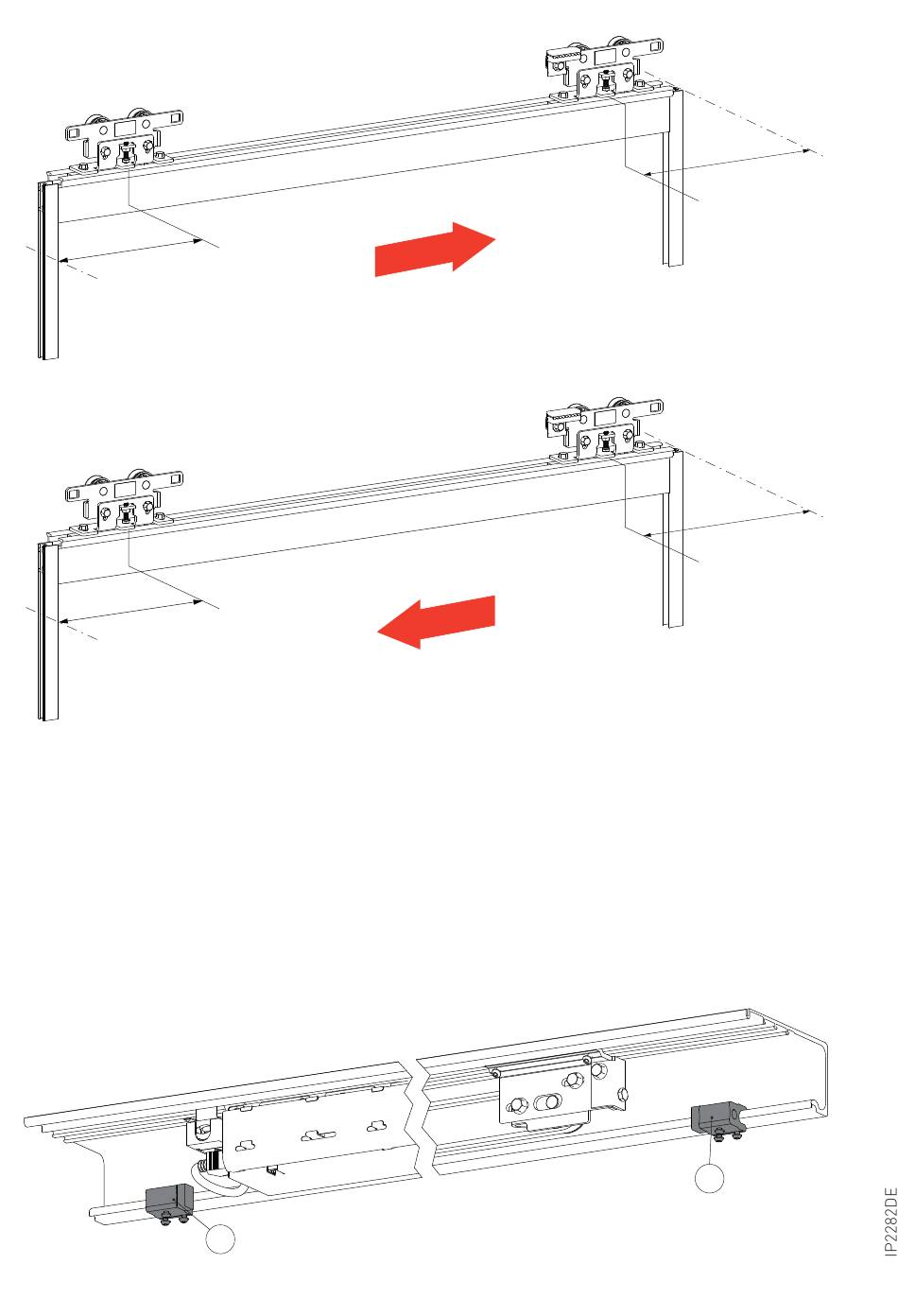 IP2282DE