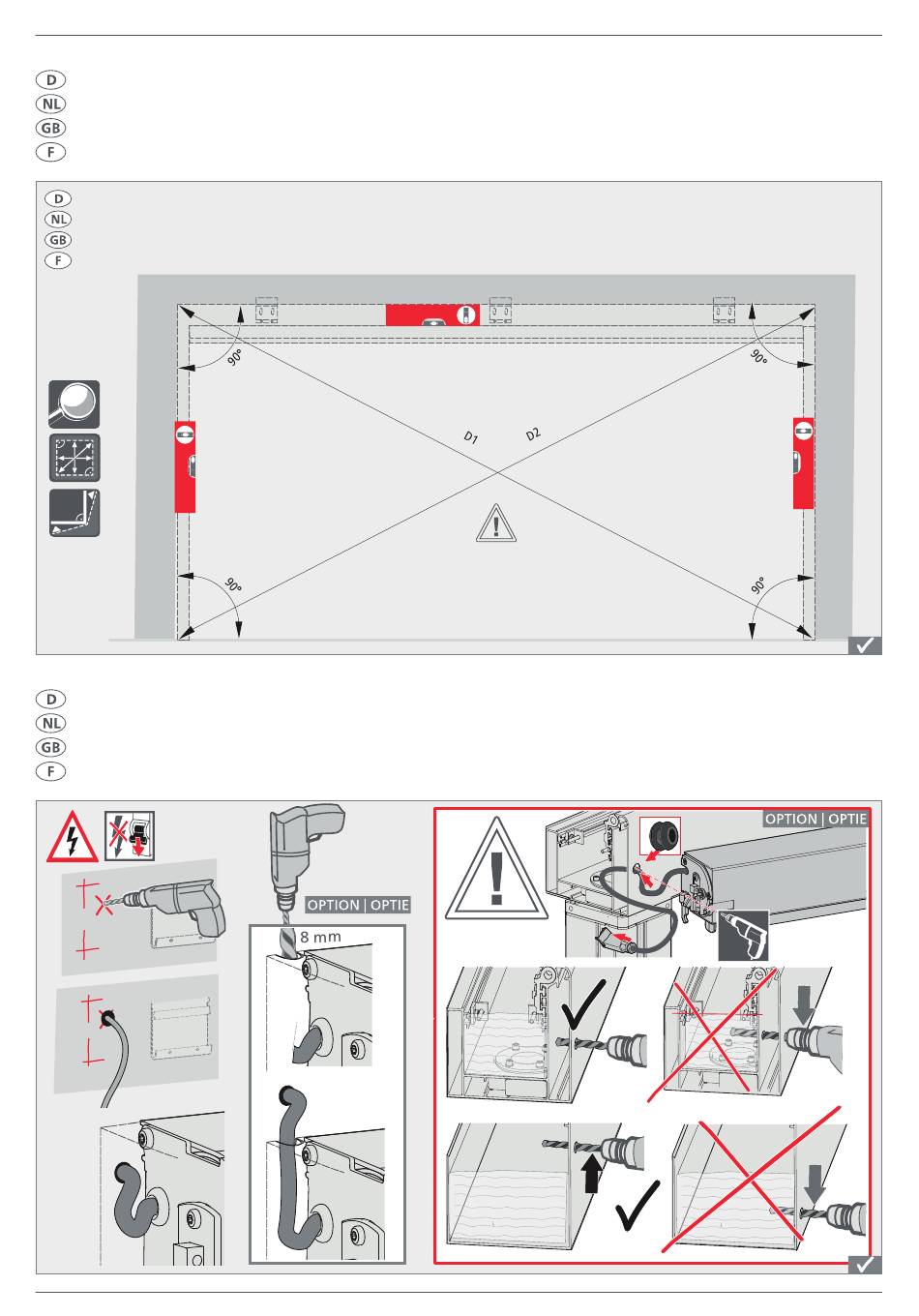 D
NL
GB
F

D
NL
GB
F

90°
90°
D1
D2
90°
90°

D
NL
GB
F

OPTION | OPTIE
8 mm
OPTION | OPTIE