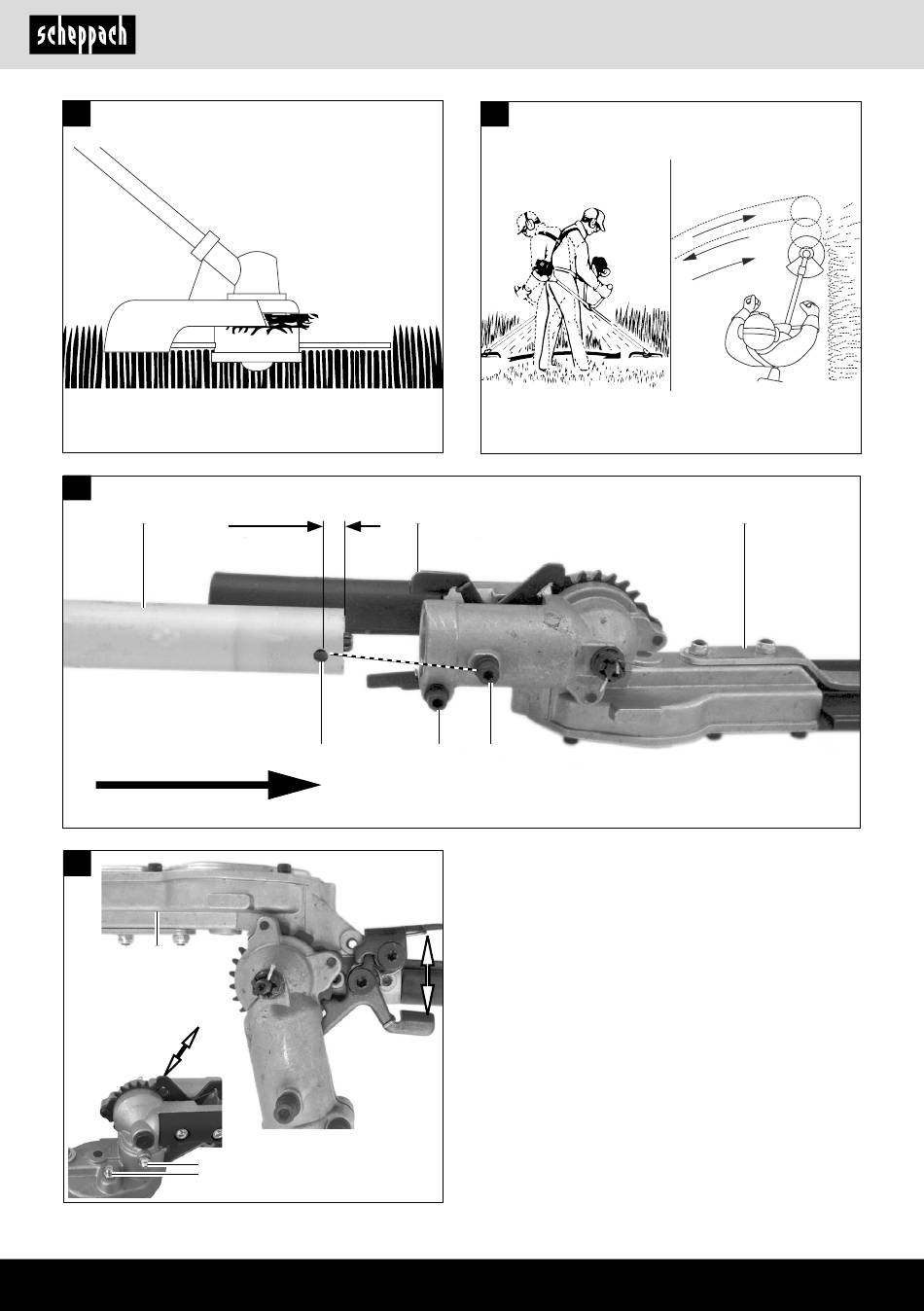 scheppach