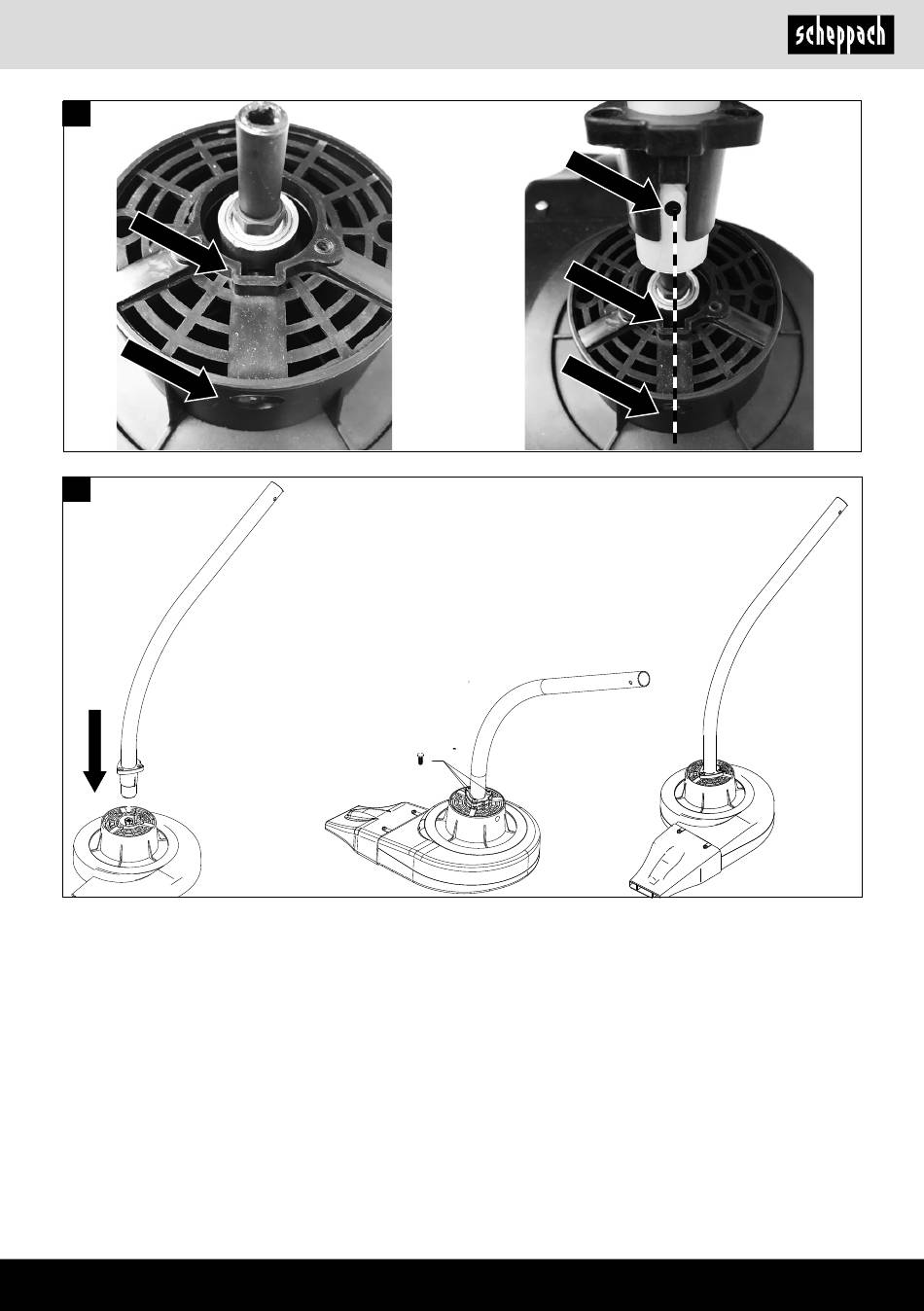 scheppach