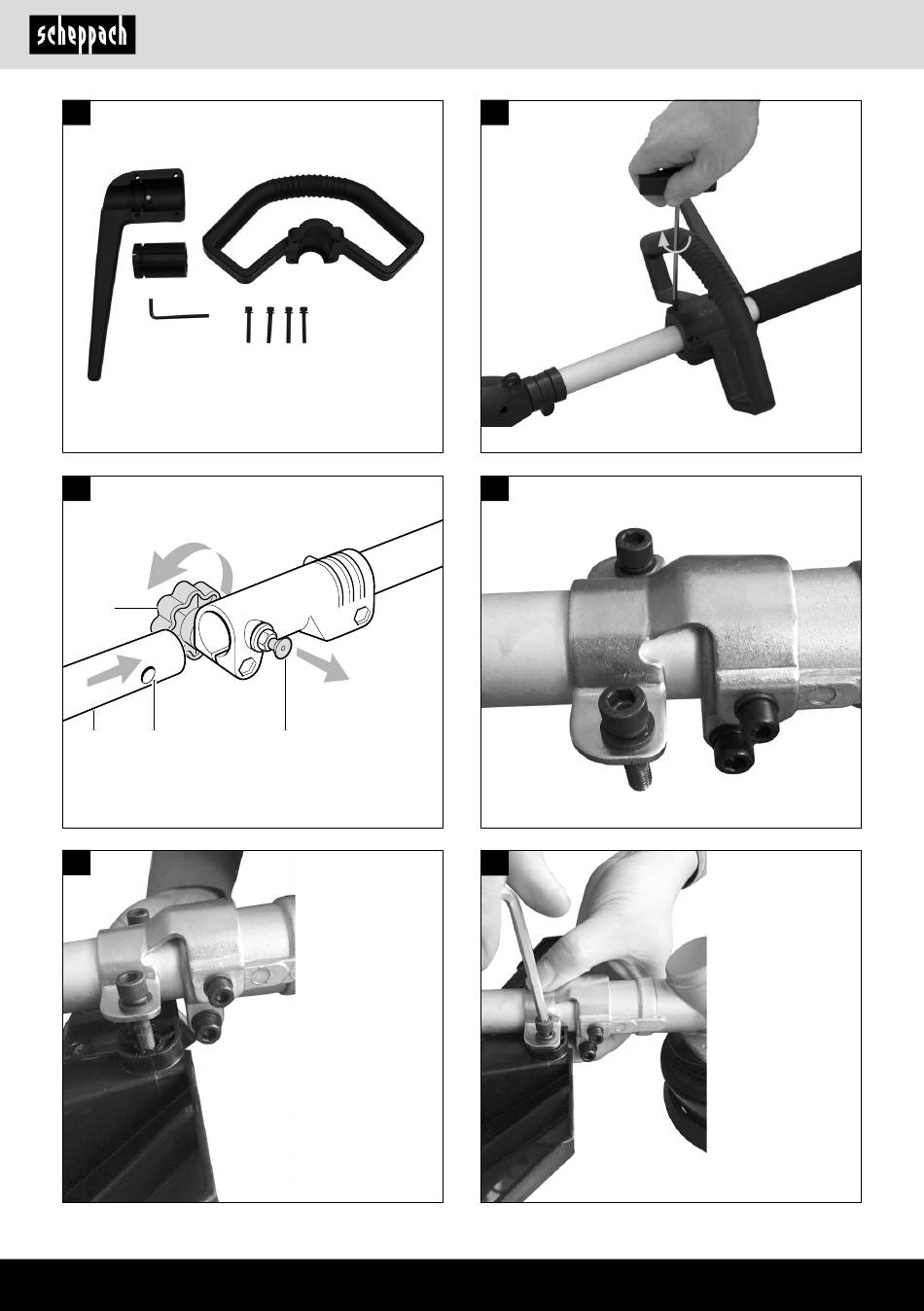 scheppach