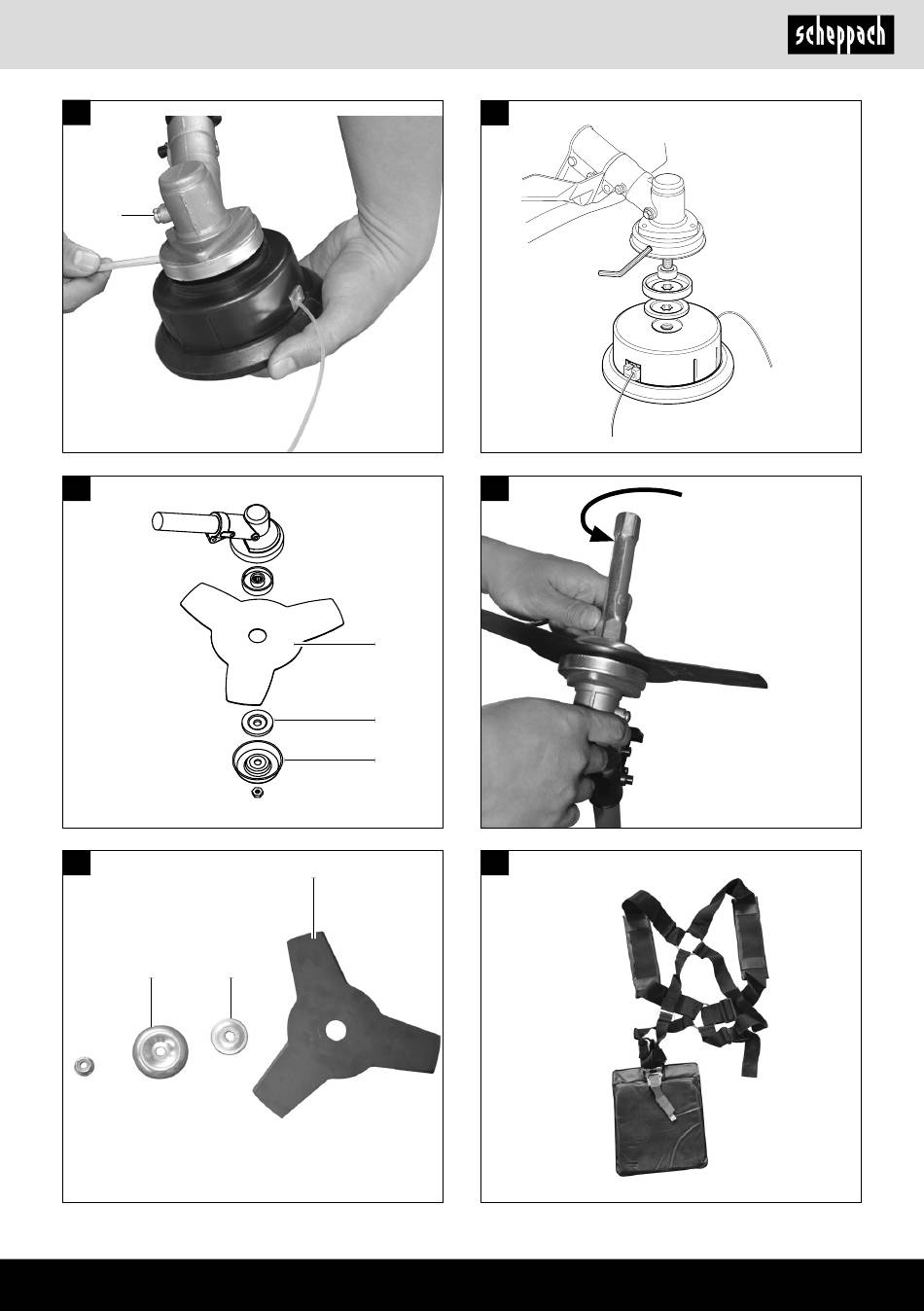 scheppach