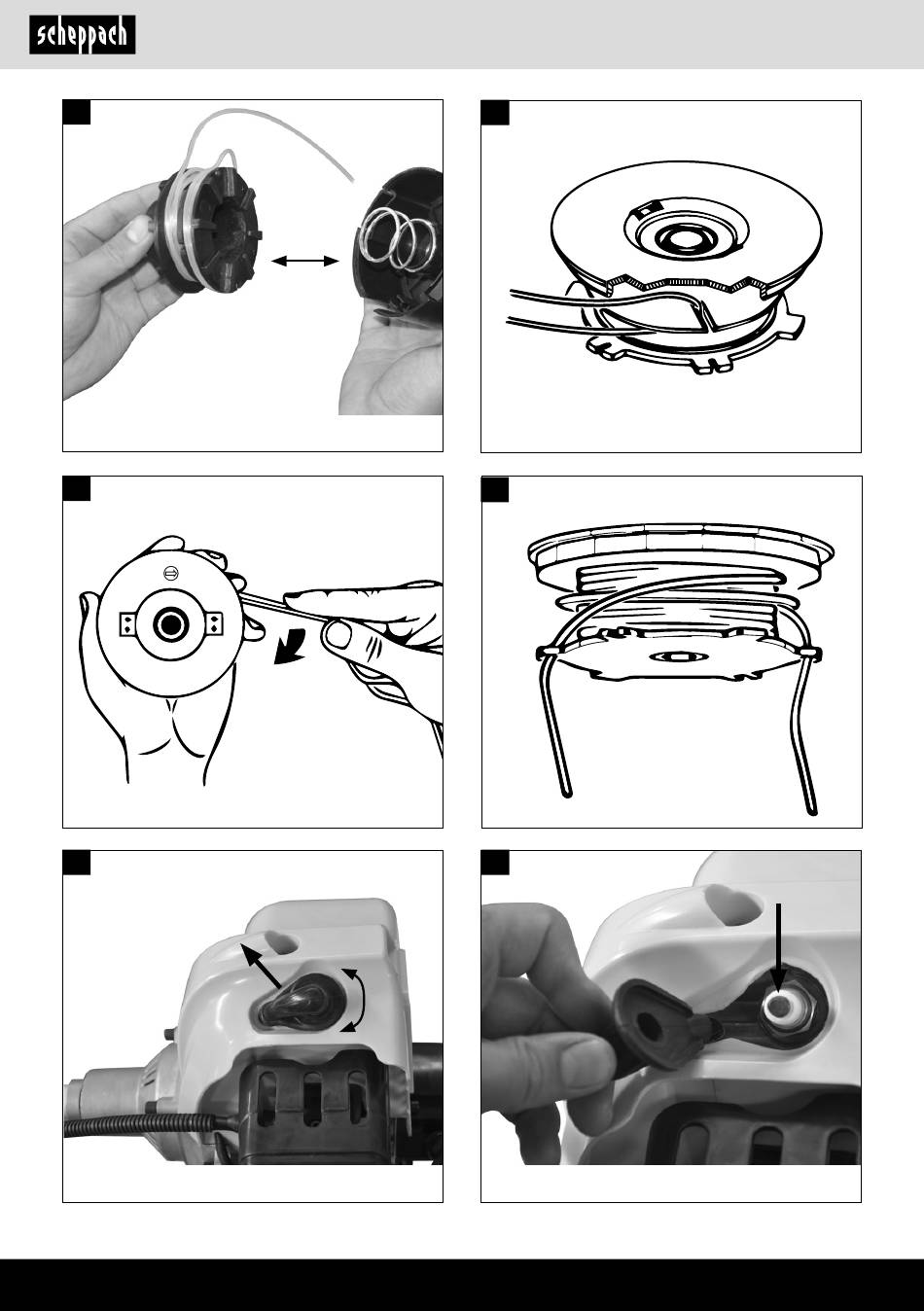 scheppach