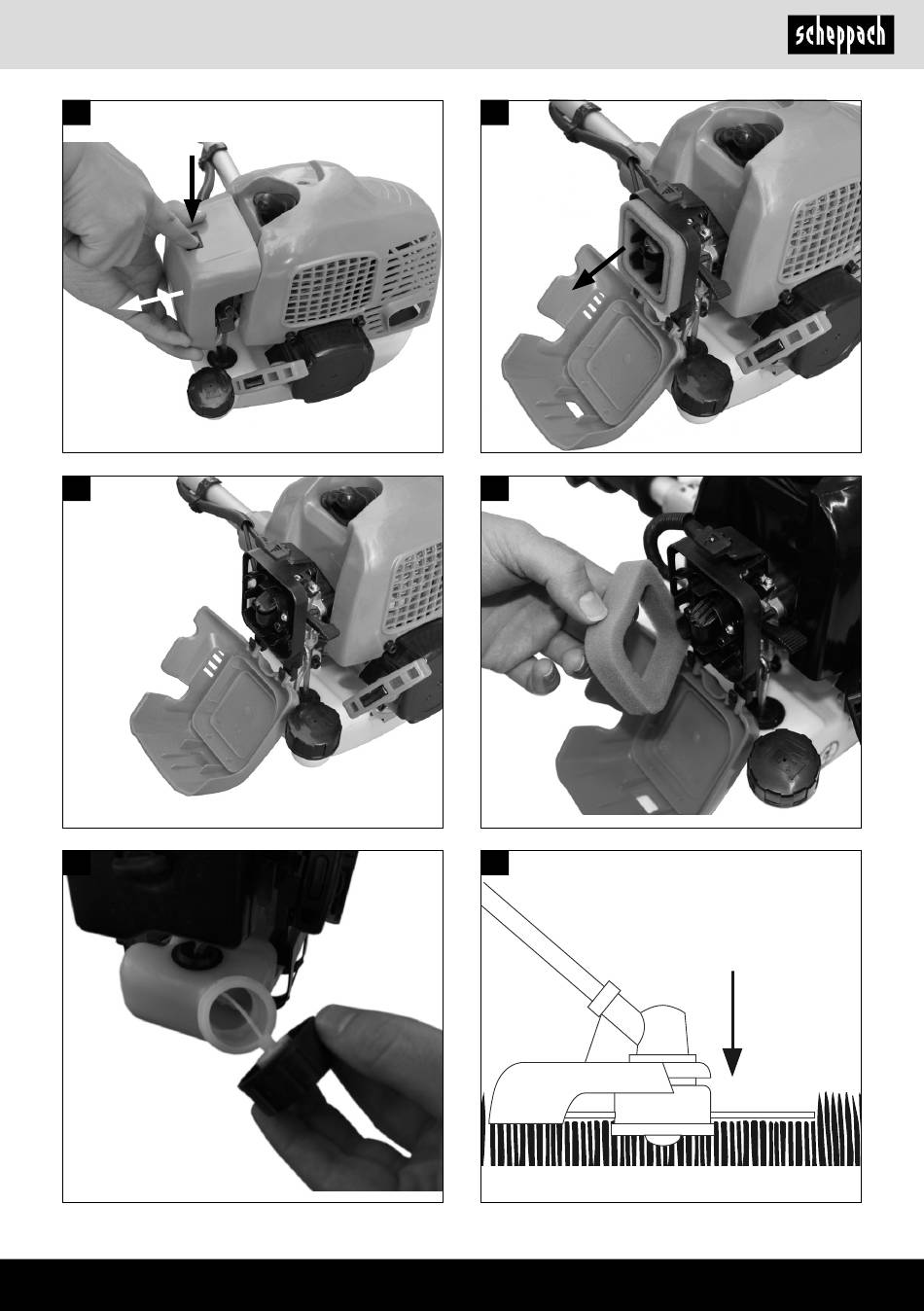 scheppach