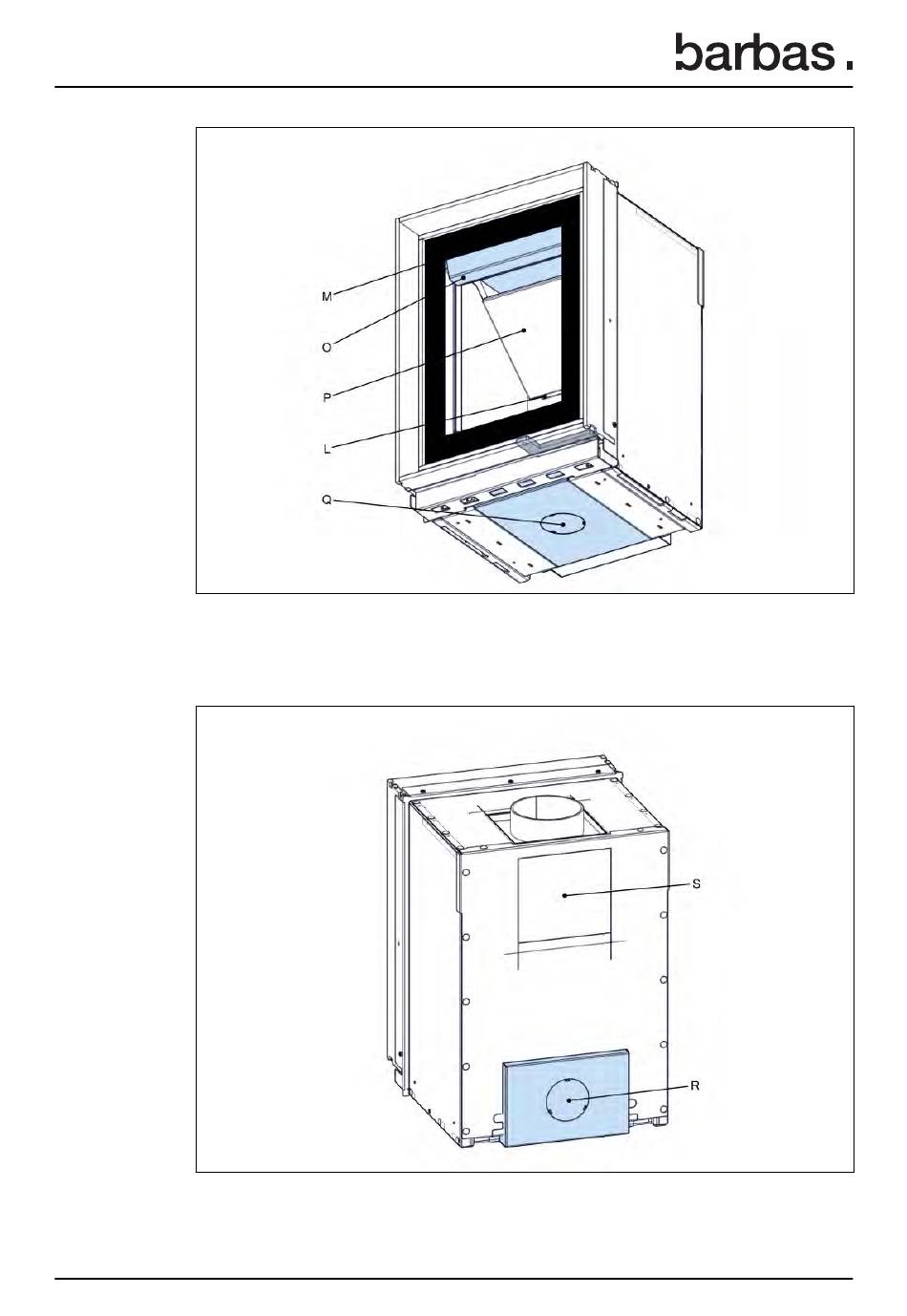 barbas.

M

O

P

L

Q

S

R