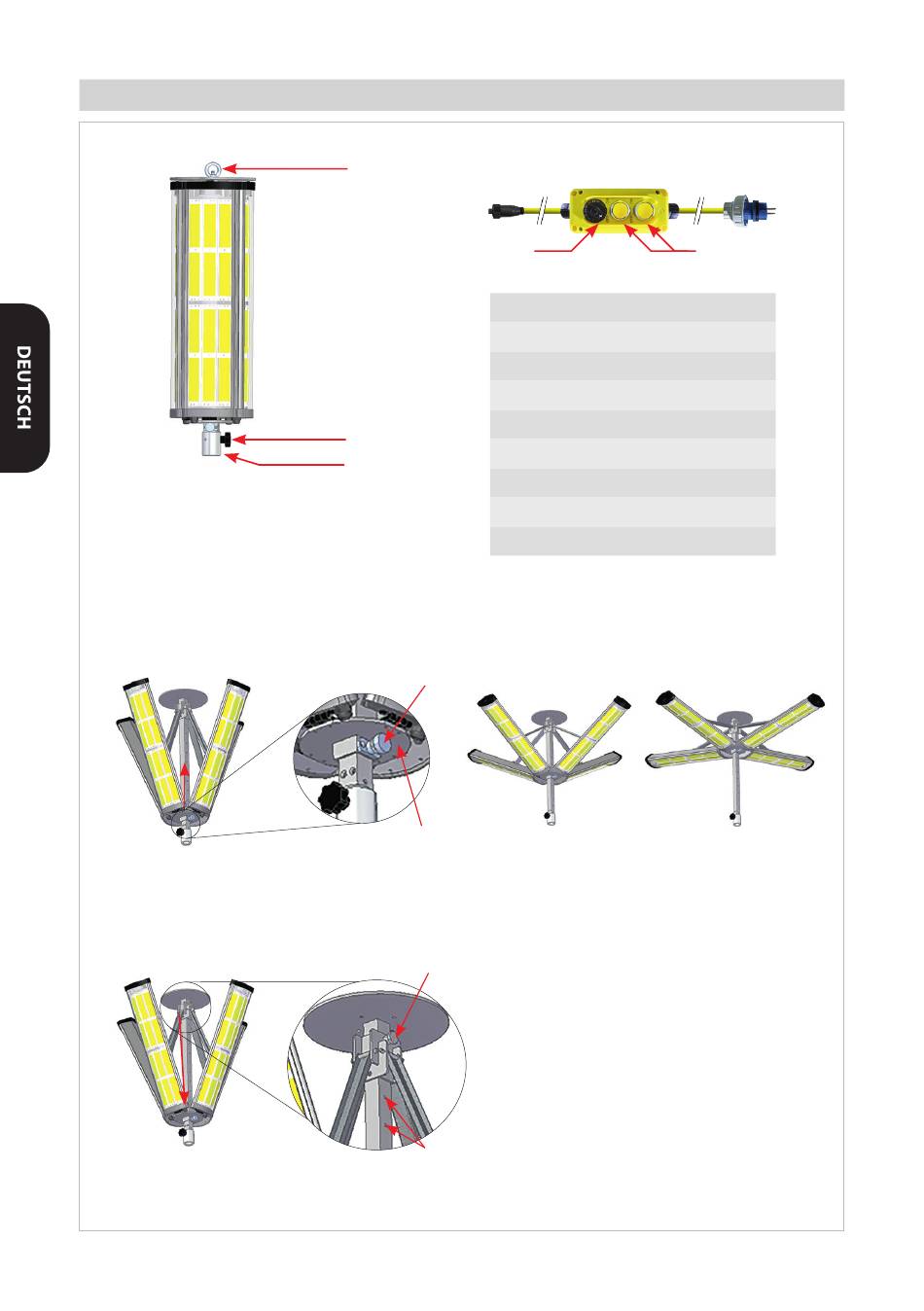 DEUTSCH