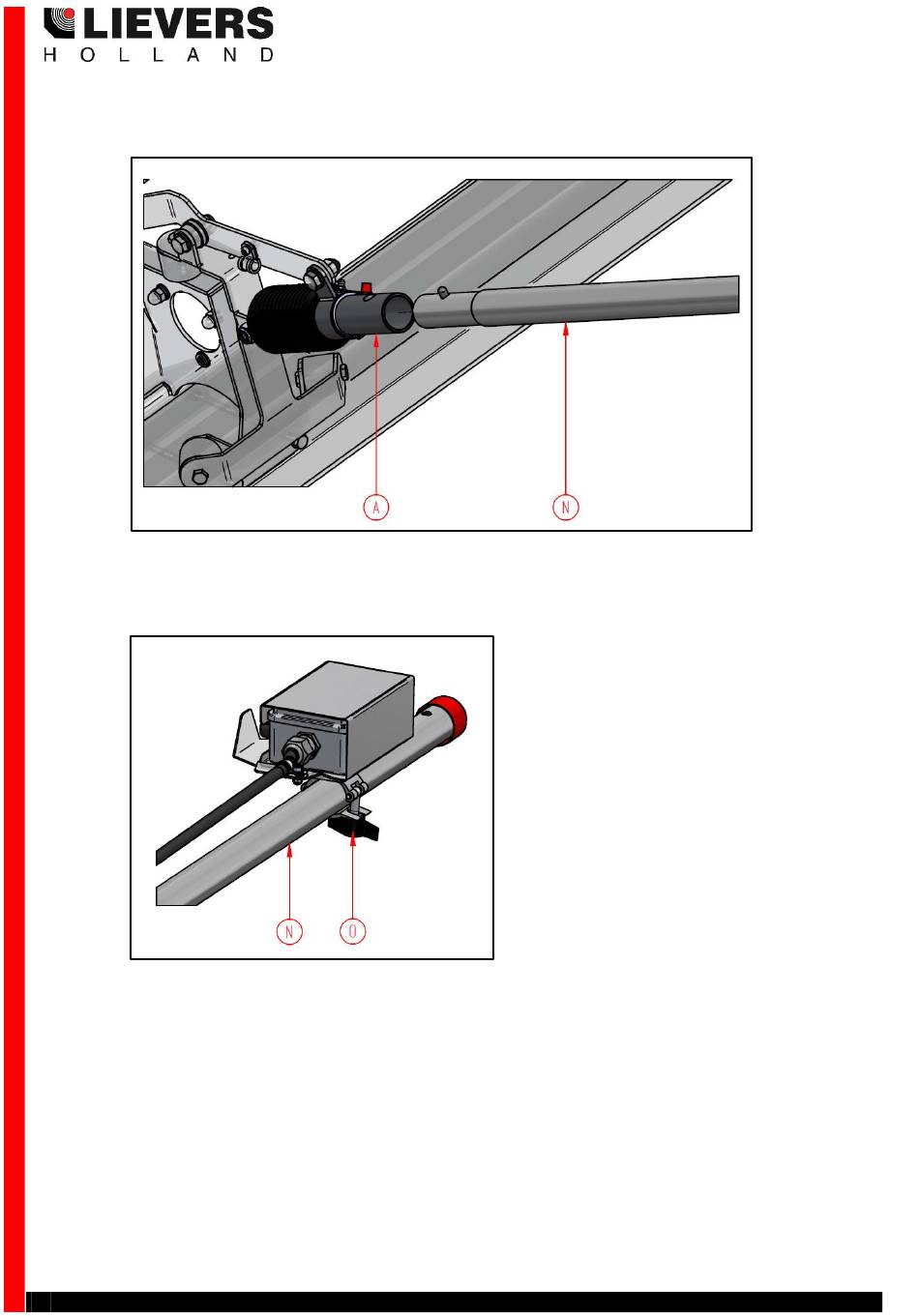 LIEVERS
HOLLAND

A

N

N

O